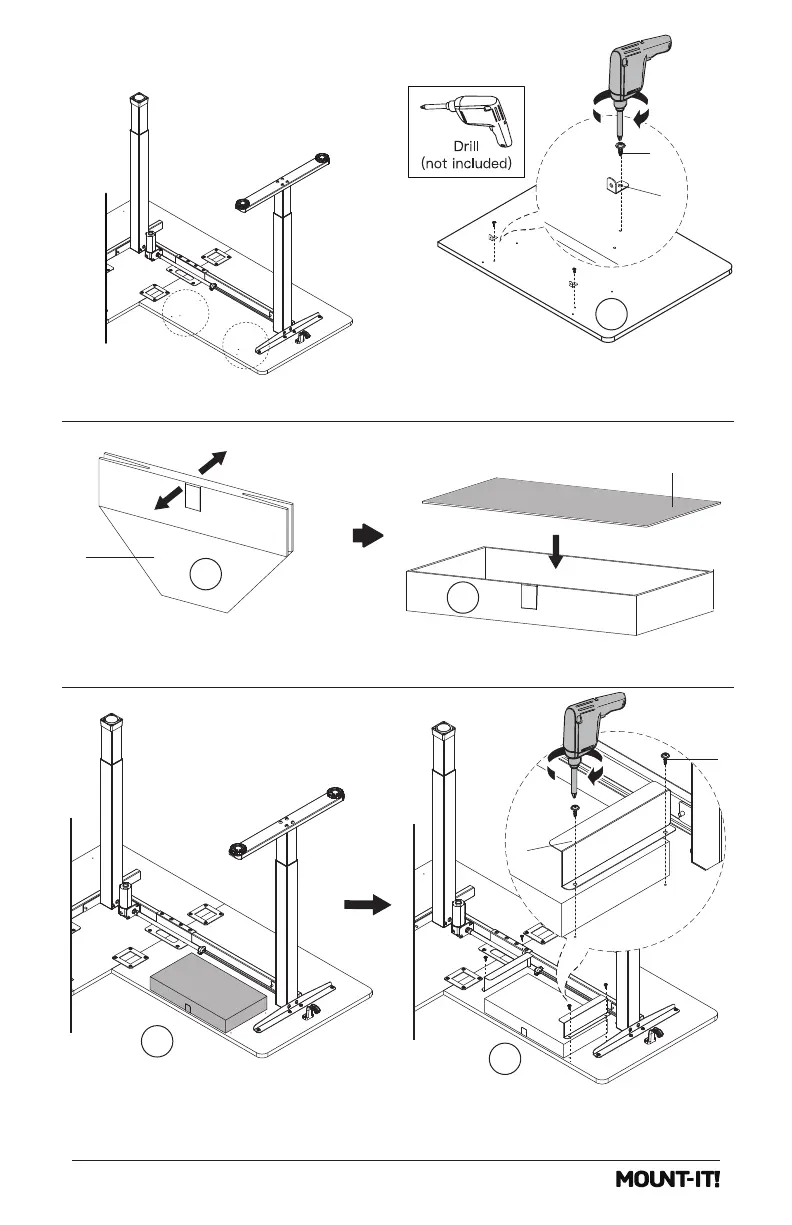 Drill
(not included)

MOUNT-IT!