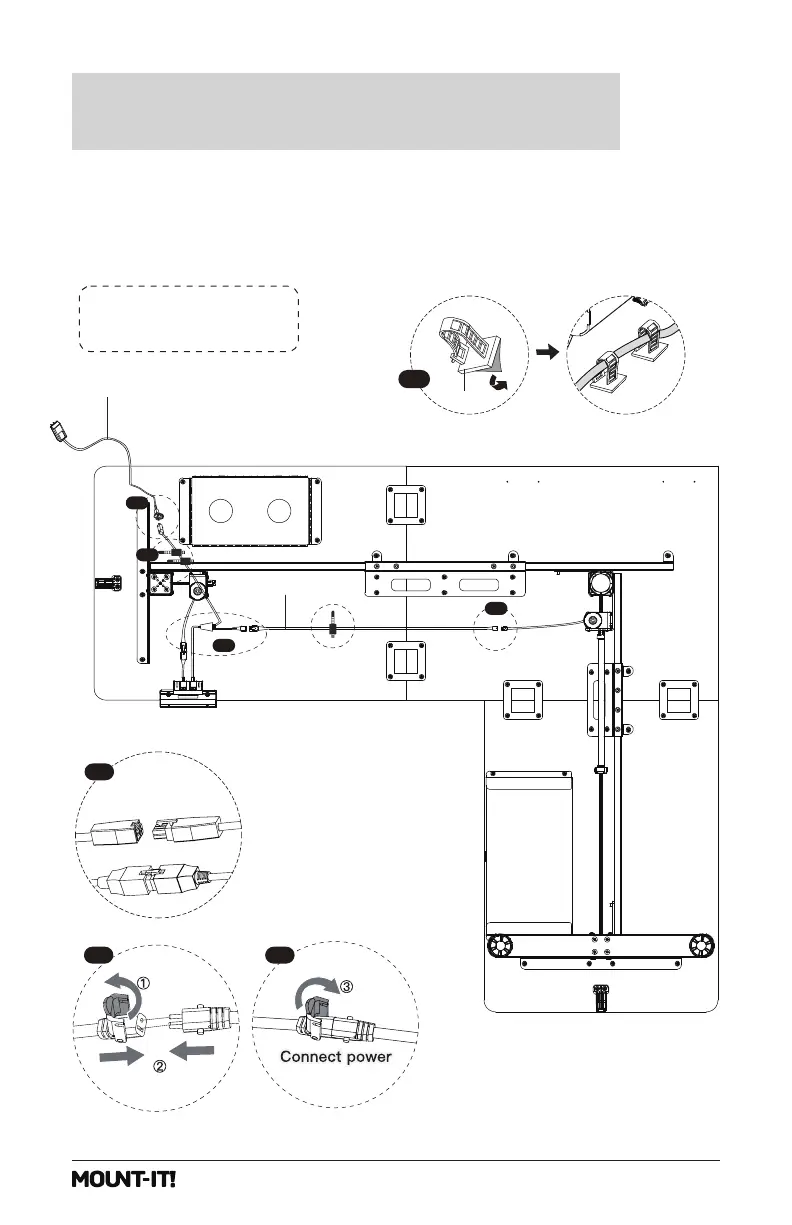 ①

②

③

Connect power

MOUNT-IT!