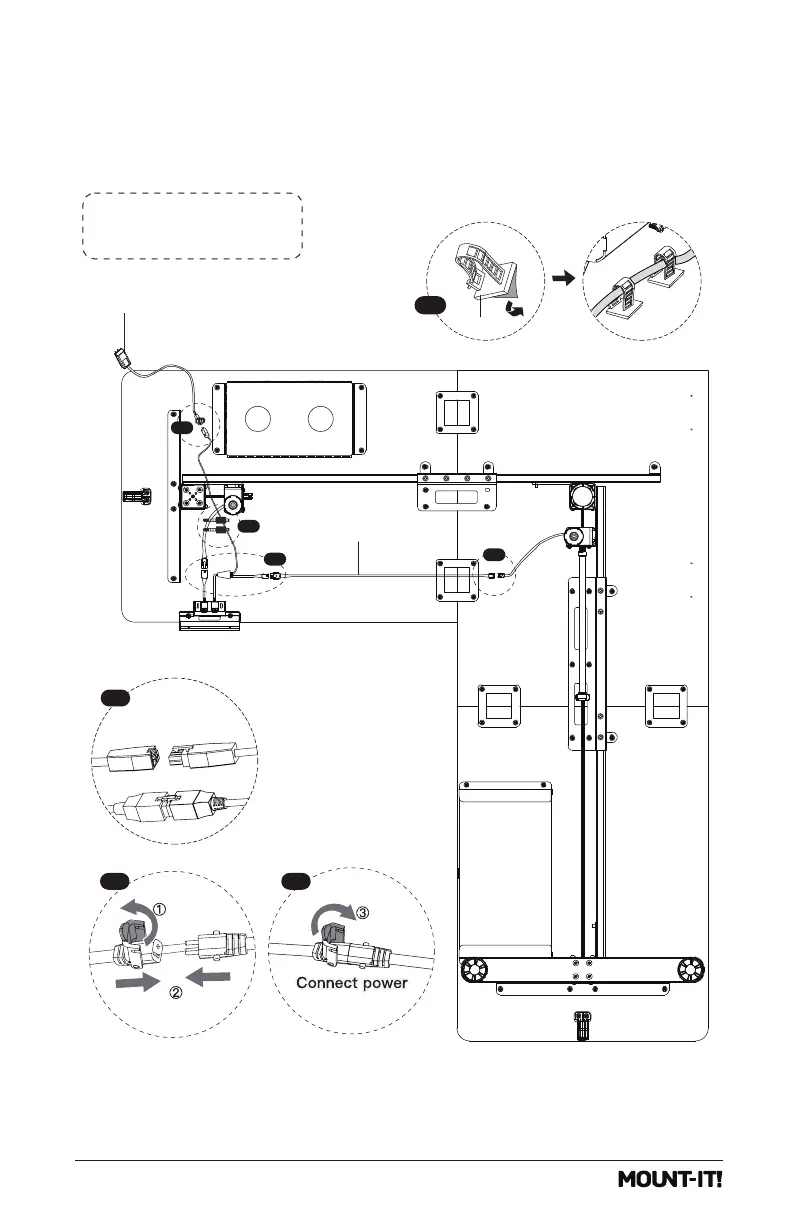 ①

②

③

Connect power

MOUNT-IT!