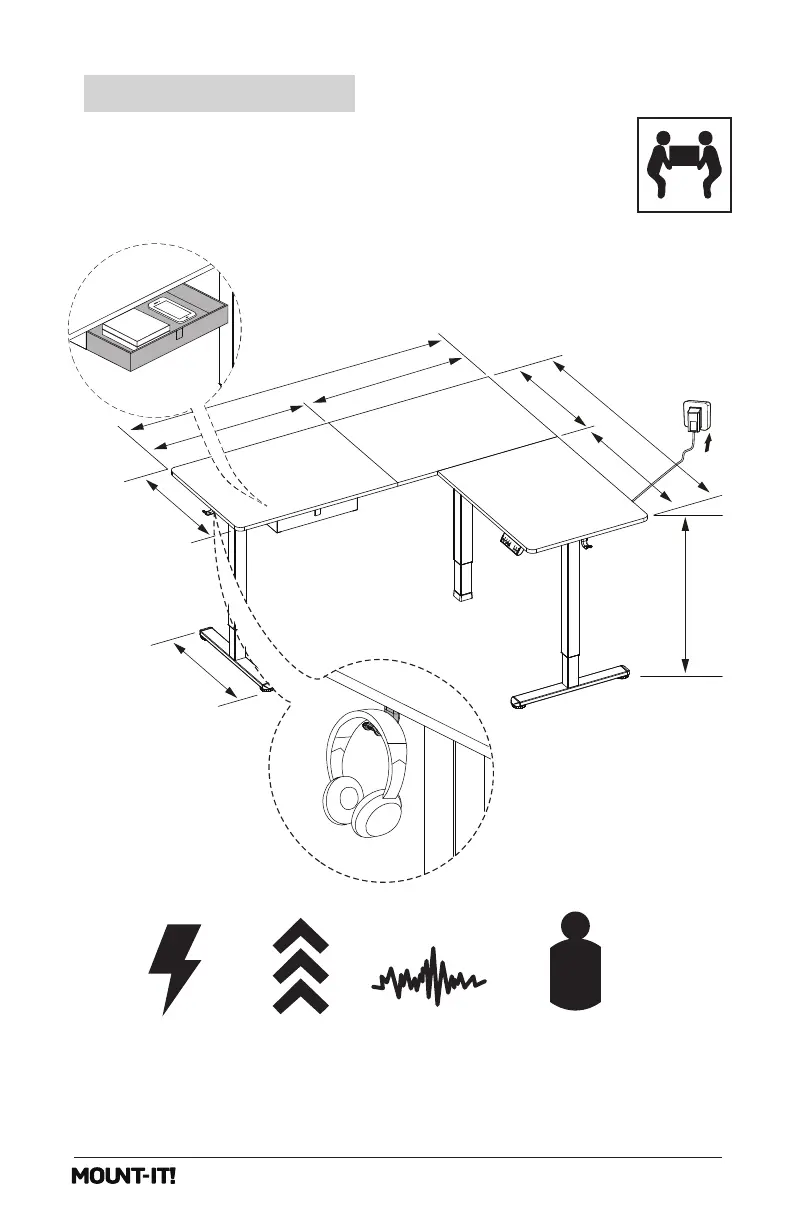 MOUNT-IT!