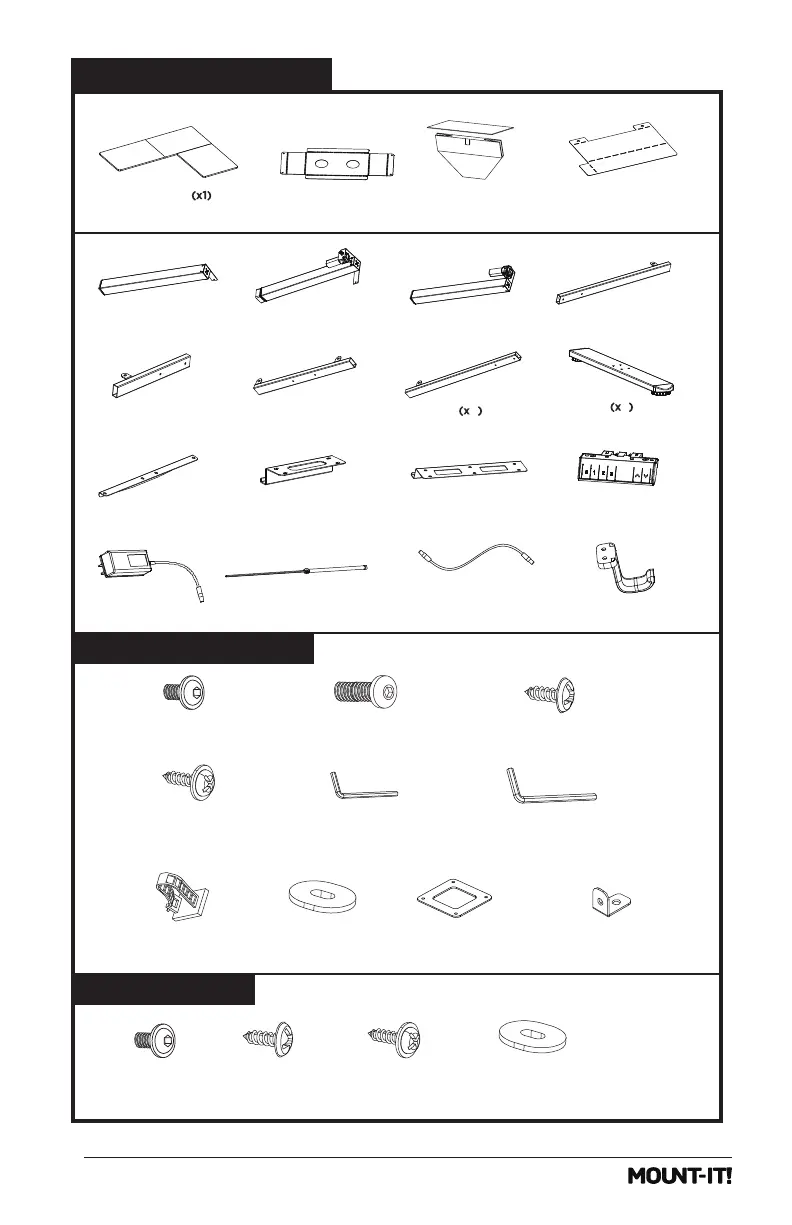 (x1)

(x )

(x )

MOUNT-IT!