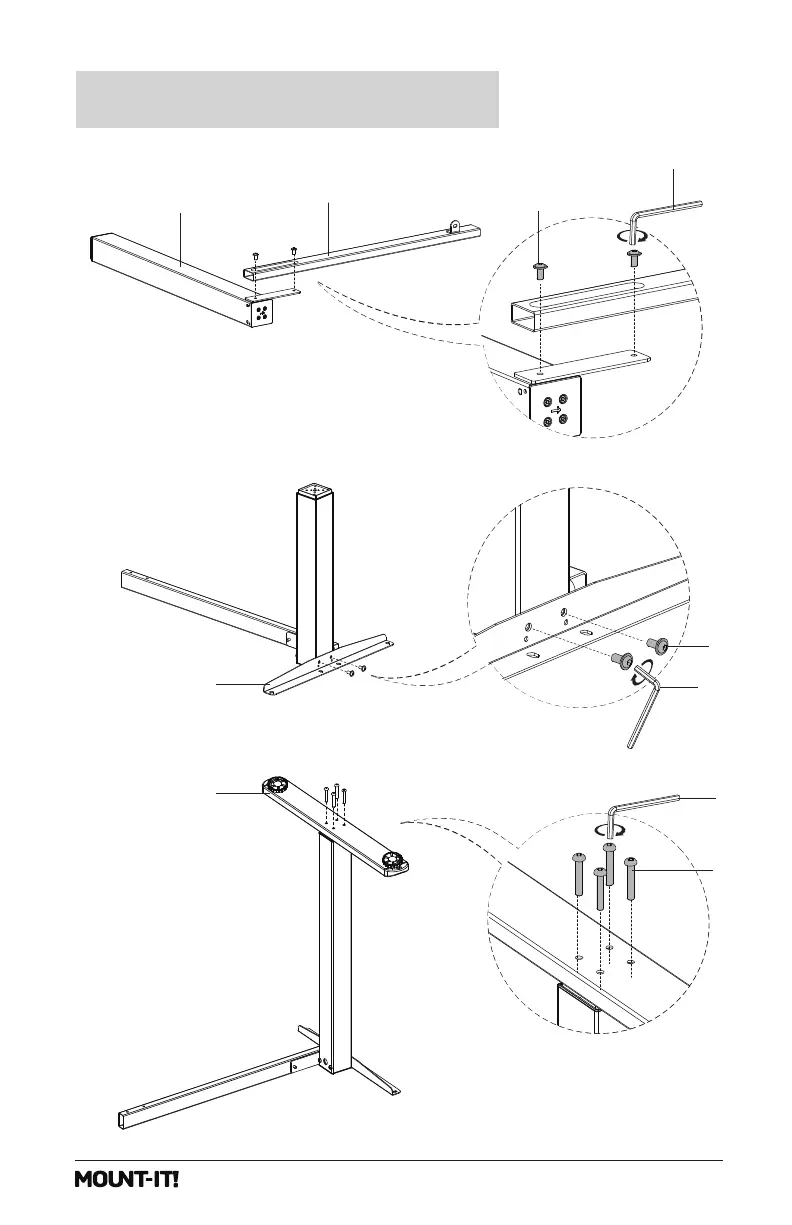 MOUNT-IT!