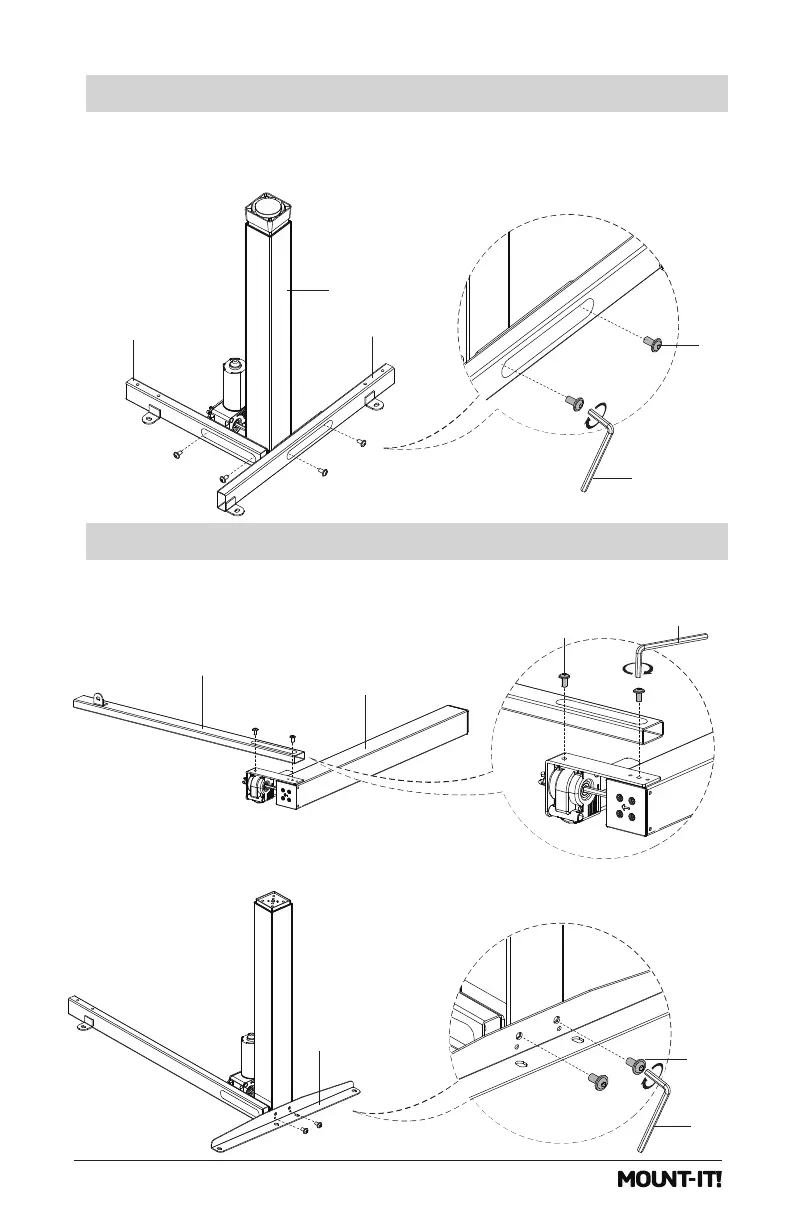 MOUNT-IT!