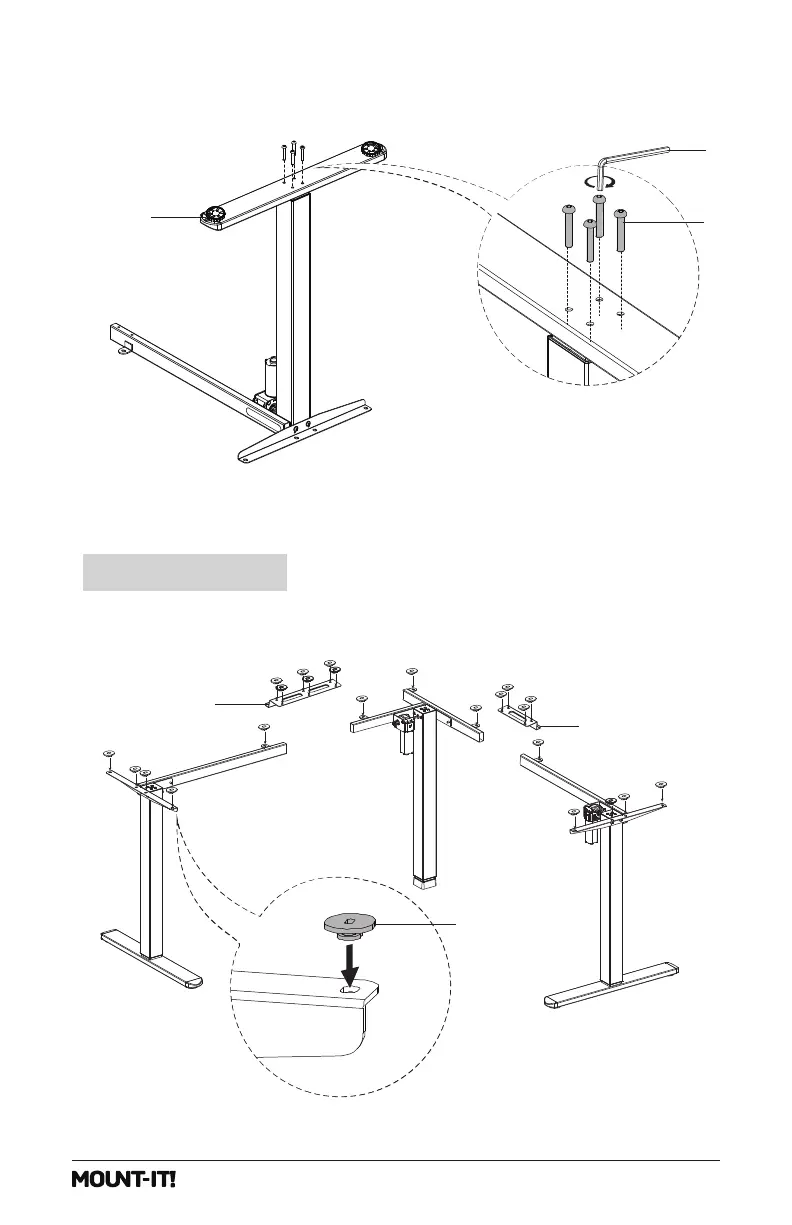 MOUNT-IT!