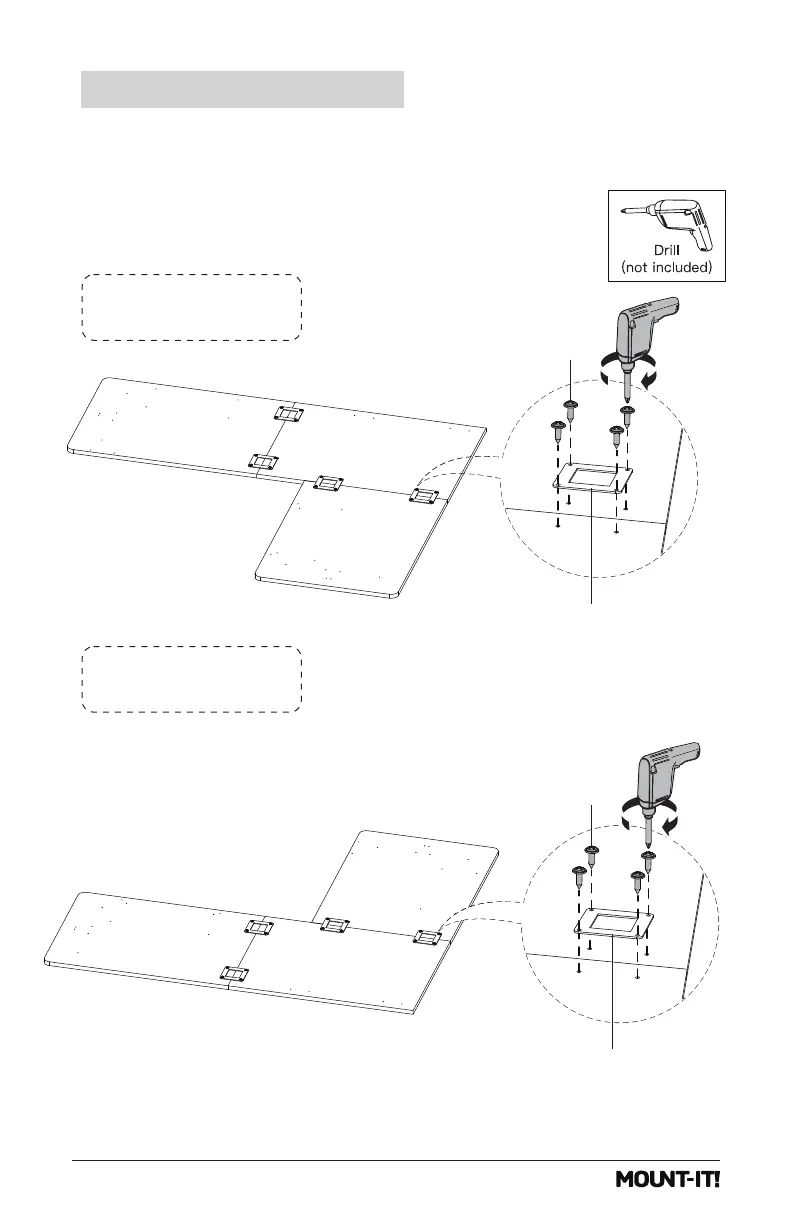 Drill
(not included)

MOUNT-IT!