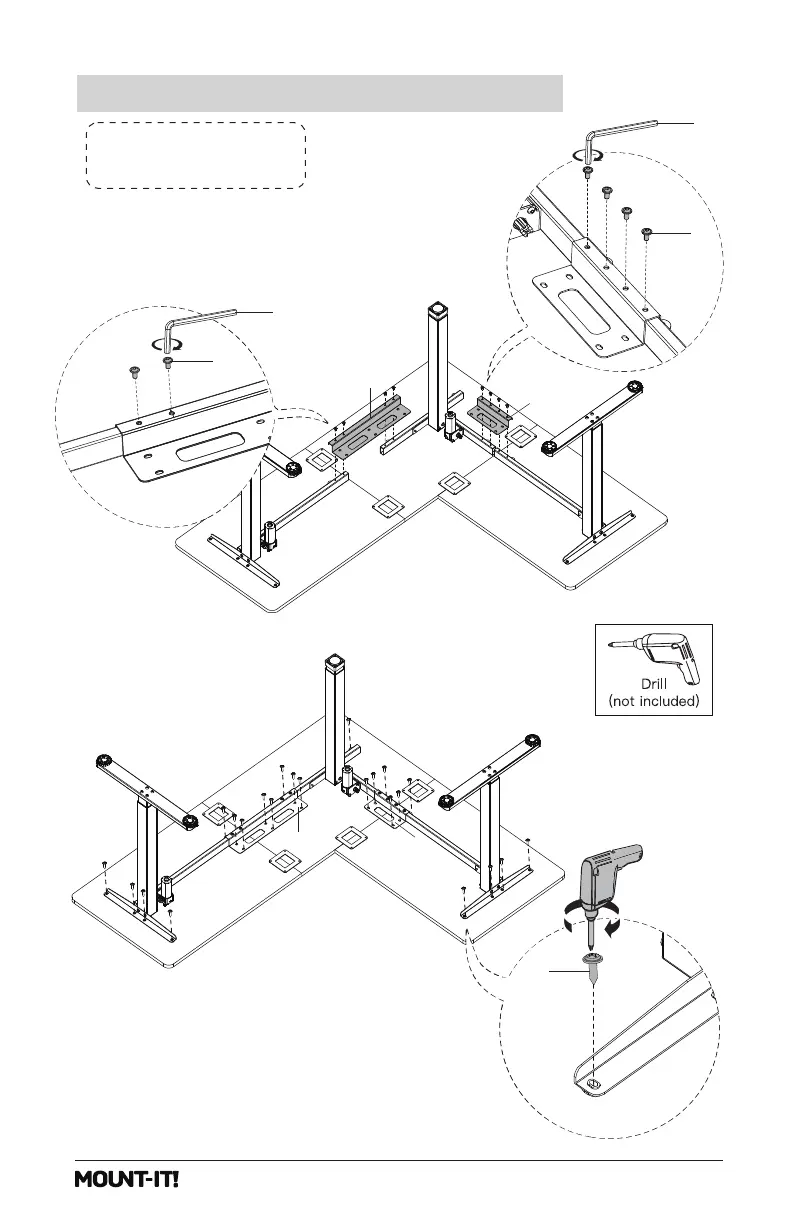 Drill
(not included)

MOUNT-IT!