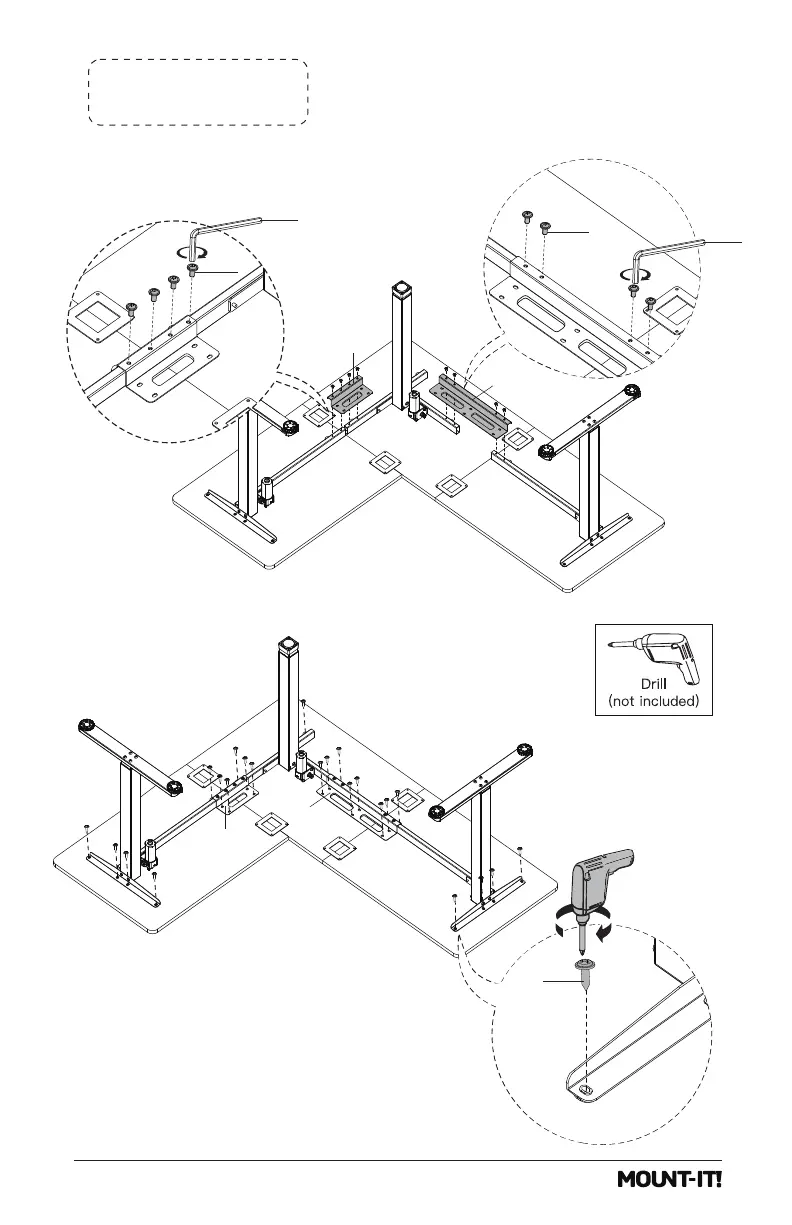 Drill
(not included)

MOUNT-IT!