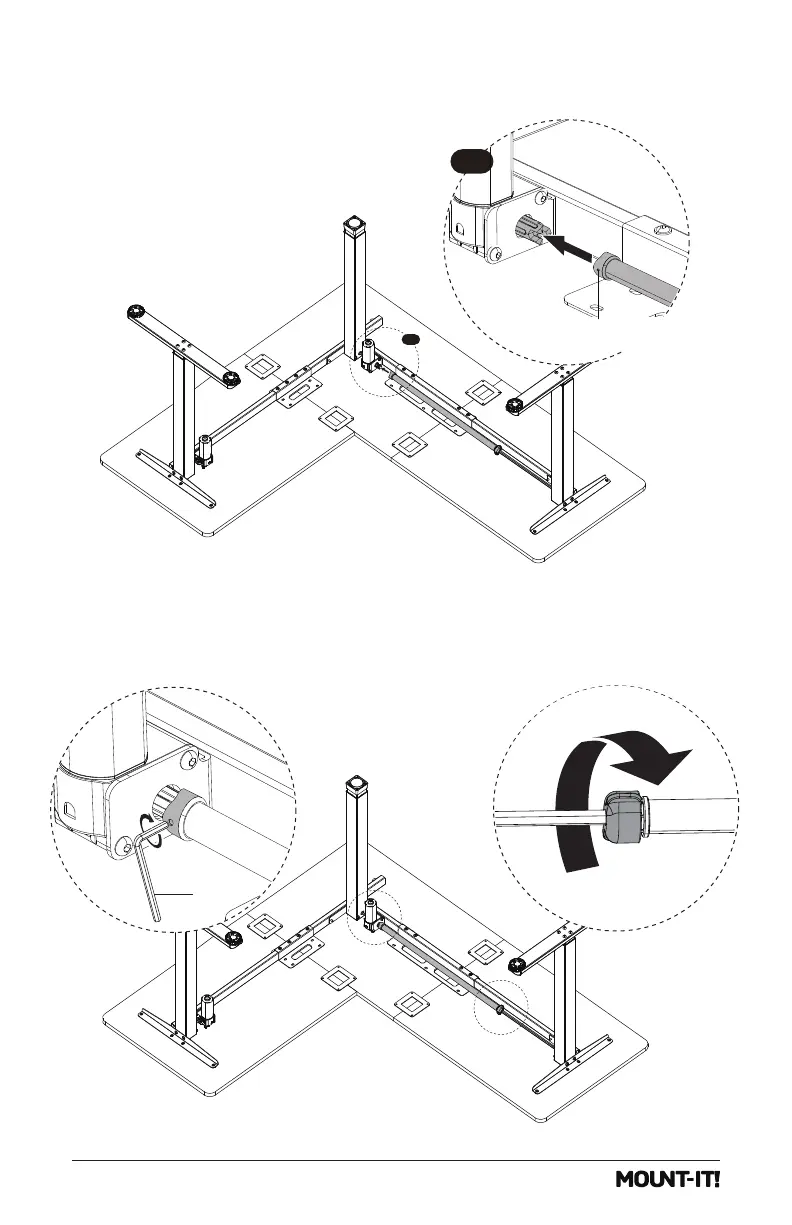 MOUNT-IT!