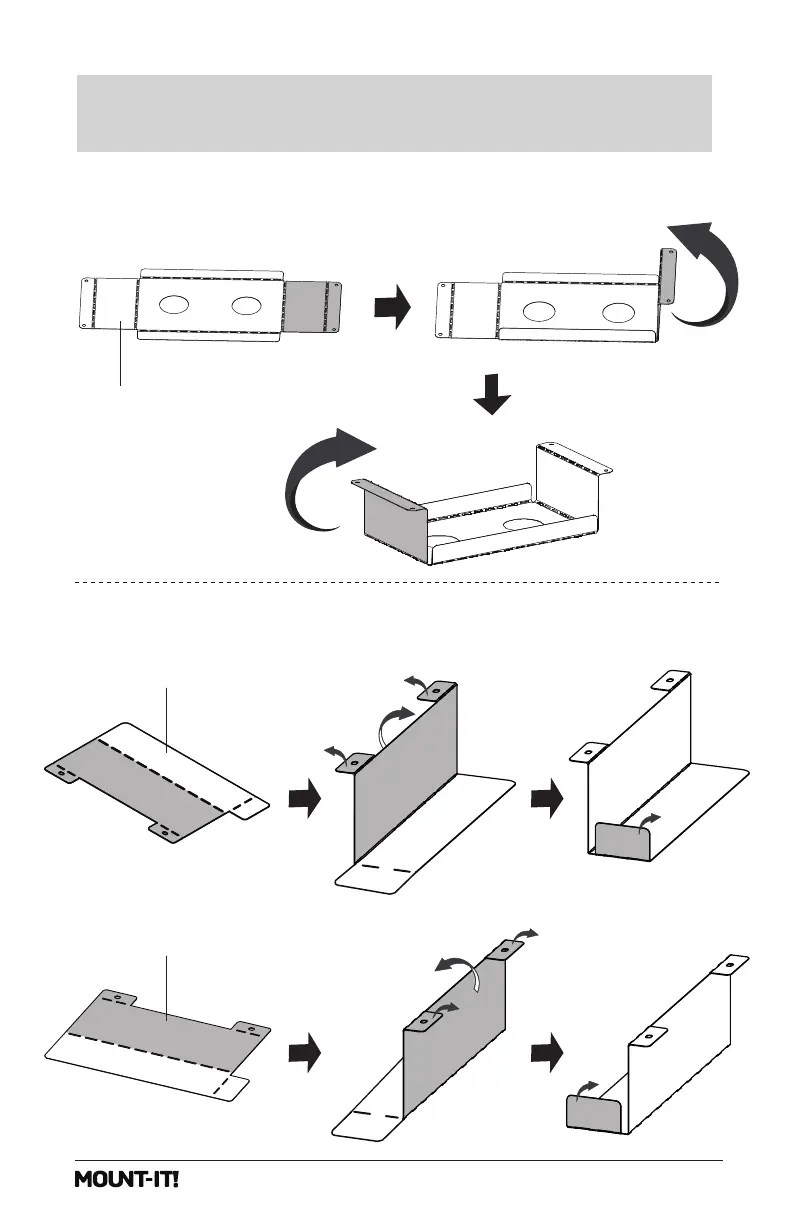 MOUNT-IT!