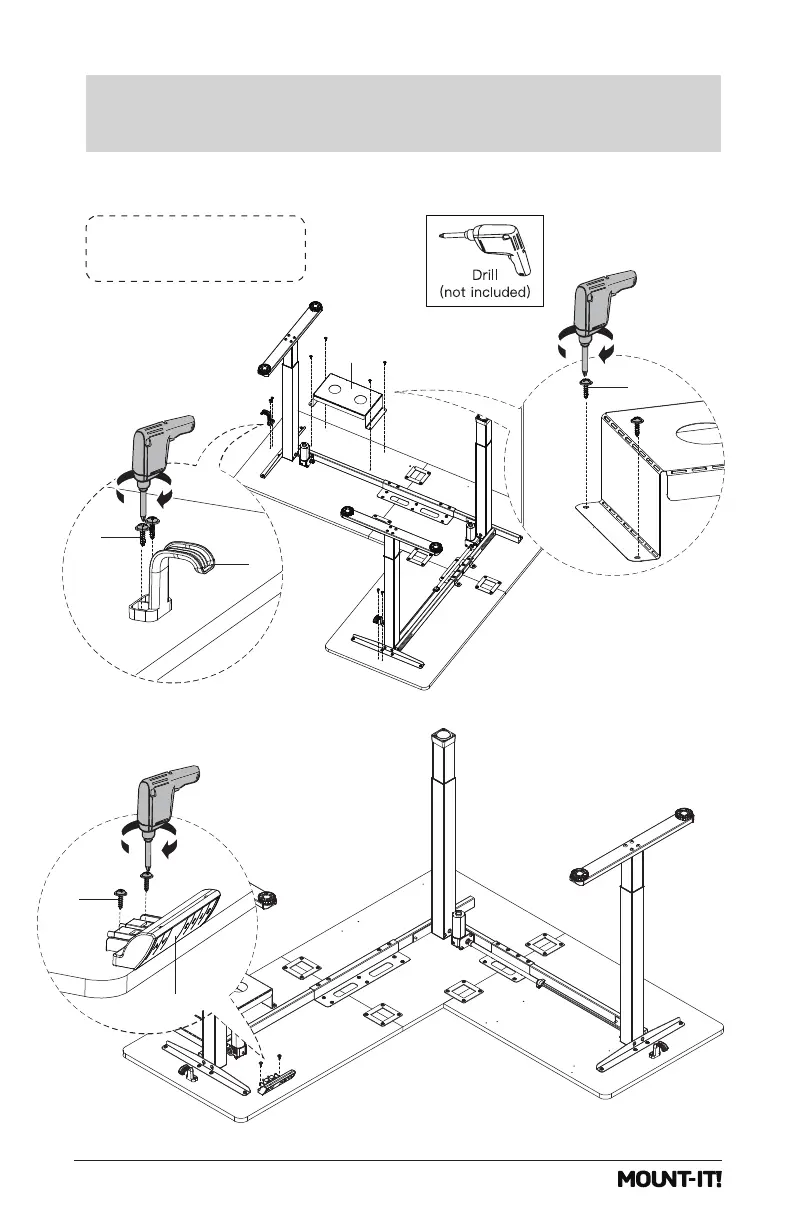 Drill
(not included)

MOUNT-IT!