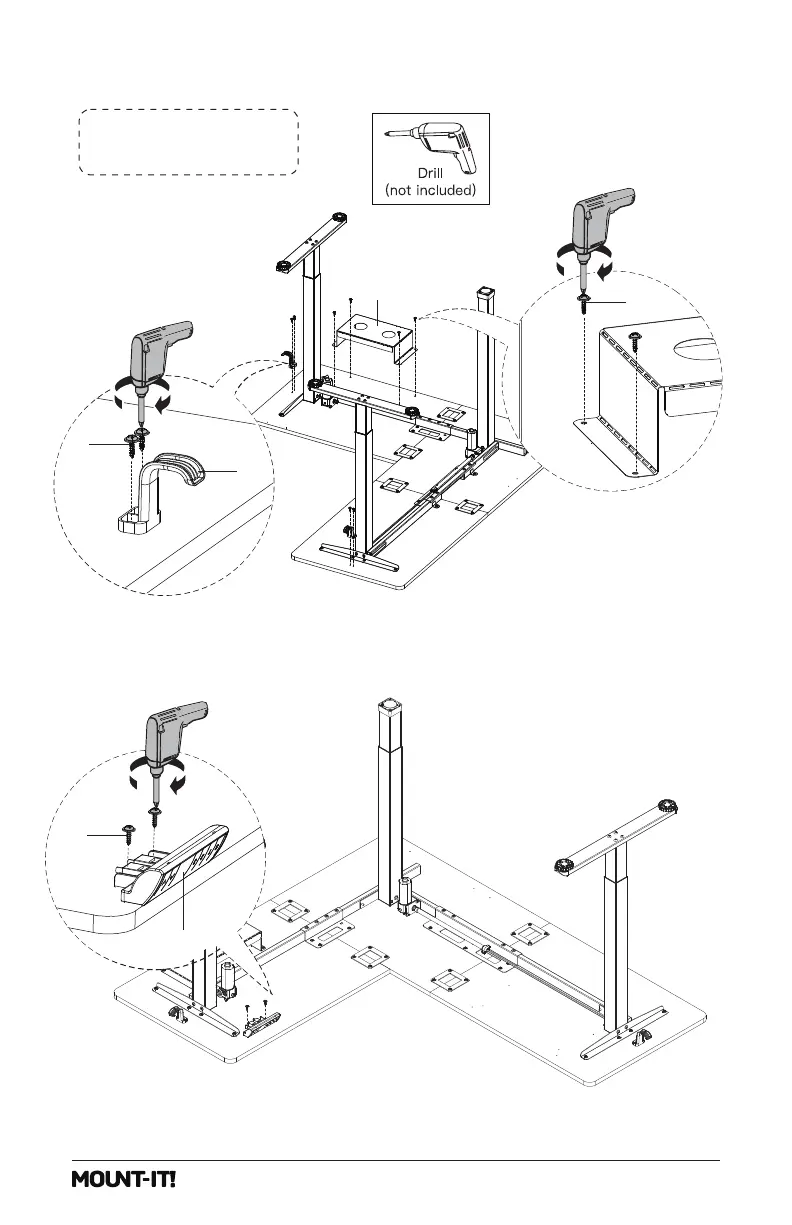 Drill
(not included)

MOUNT-IT!