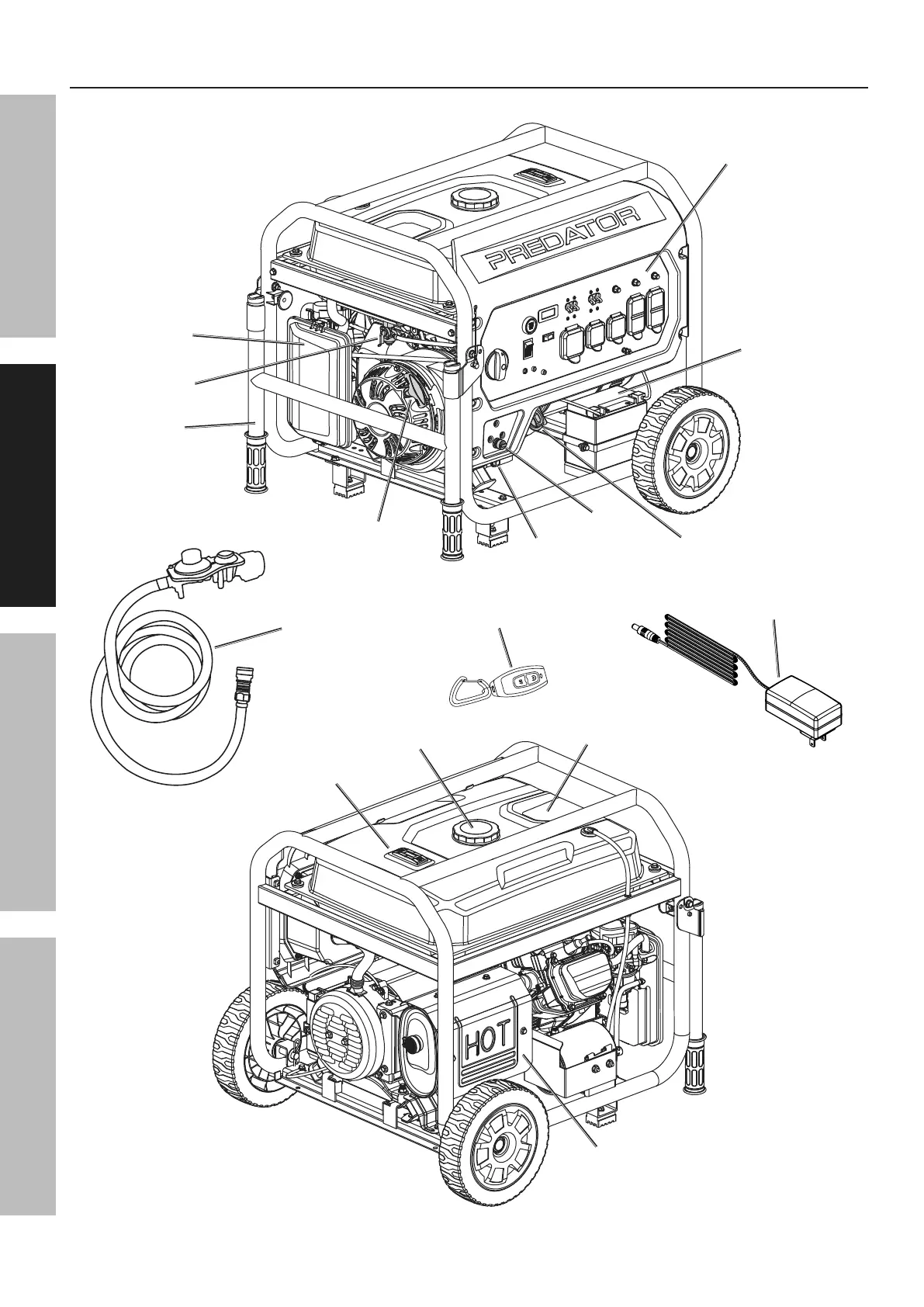 PREDATOR

HOT