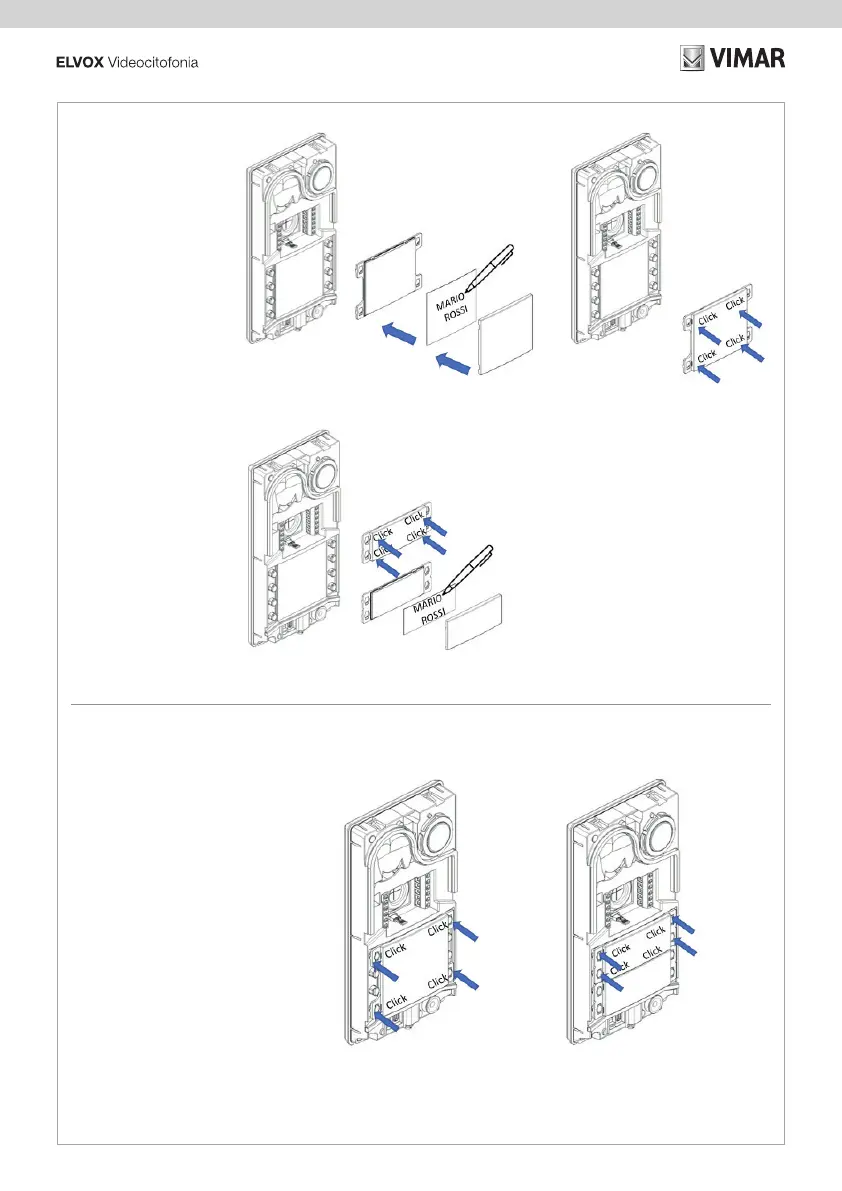 ELVOX Videocitofonia

VIMAR

MARIO ROSSI

Click
Click
Click
Click

Click
Click
Click
Click

MARIO ROSSI

Click
Click
Click
Click

Click
Click
Click
Click