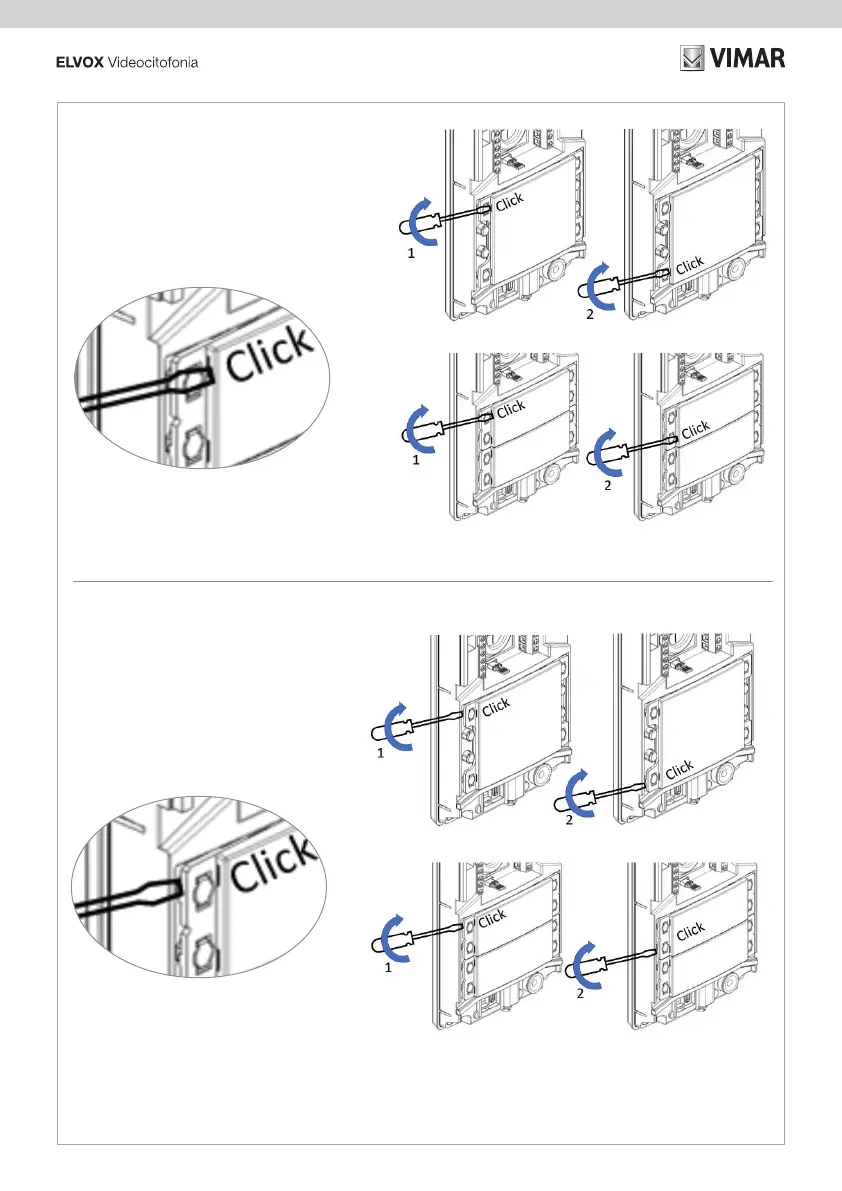 ELVOX Videocitofonia

VIMAR

Click

Click
1

Click
2

Click
1

Click
2

Click

Click
1

Click
2

Click
1

Click
2