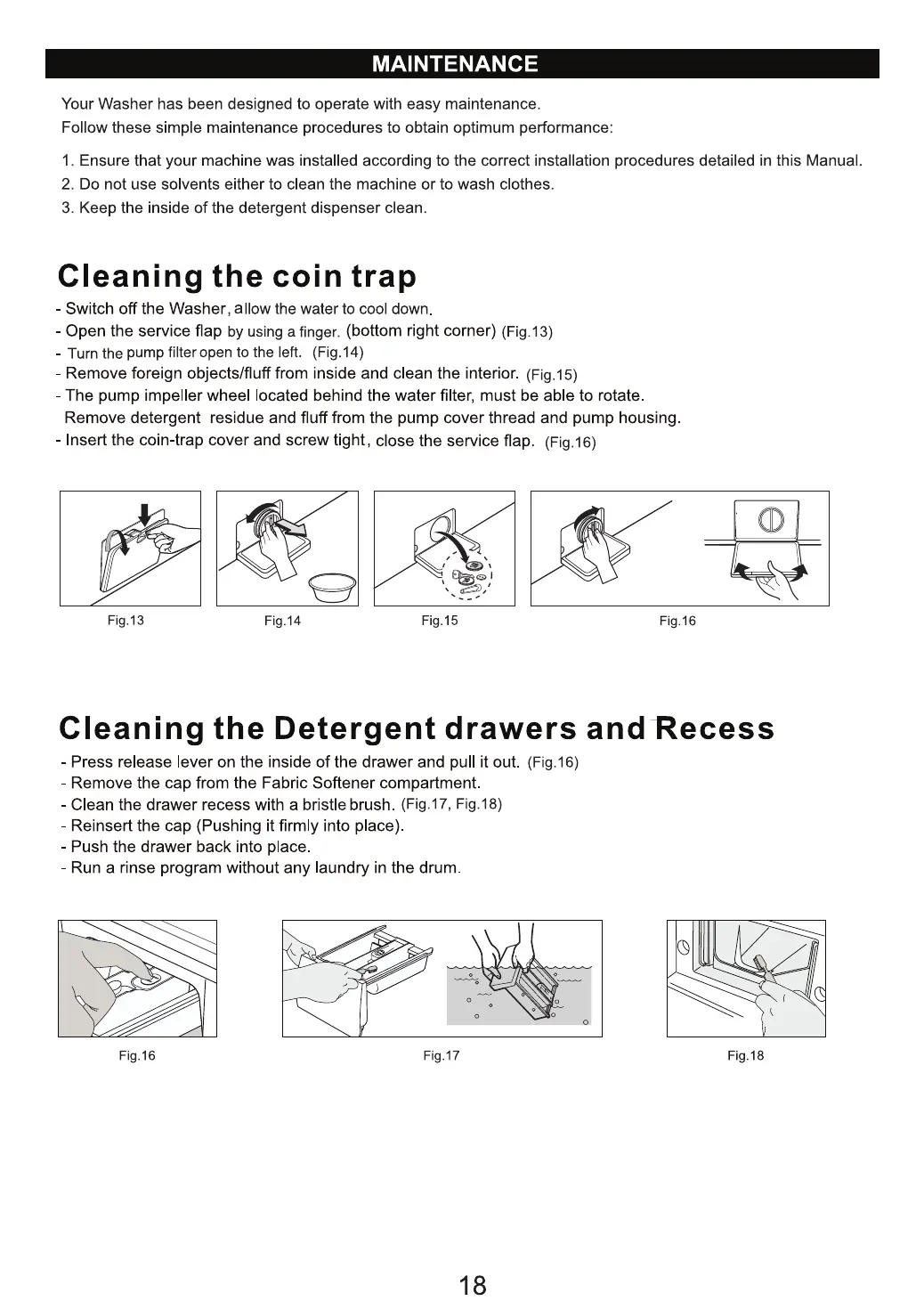 MAINTENANCE

Your Washer has been designed to operate with easy maintenance.
Follow these simple maintenance procedures to obtain optimum performance:

1. Ensure that your machine was installed according to the correct installation procedures detailed in this Manual.
2. Do not use solvents either to clean the machine or to wash clothes.
3. Keep the inside of the detergent dispenser clean.

Cleaning the coin trap

- Switch off the Washer, allow the water to cool down.
- Open the service flap by using a finger. (bottom right corner) (Fig.13)
- Turn the pump filter open to the left. (Fig.14)
- Remove foreign objects/fluff from inside and clean the interior. (Fig.15)
- The pump impeller wheel located behind the water filter, must be able to rotate. Remove detergent residue and fluff from the pump cover thread and pump housing.
- Insert the coin-trap cover and screw tight, close the service flap. (Fig.16)

Fig.13
Fig.14
Fig.15
Fig.16

Cleaning the Detergent drawers and Recess

- Press release lever on the inside of the drawer and pull it out. (Fig.16)
- Remove the cap from the Fabric Softener compartment.
- Clean the drawer recess with a bristle brush. (Fig.17, Fig.18)
- Reinsert the cap (Pushing it firmly into place).
- Push the drawer back into place.
- Run a rinse program without any laundry in the drum.

Fig.16
Fig.17
Fig.18

18