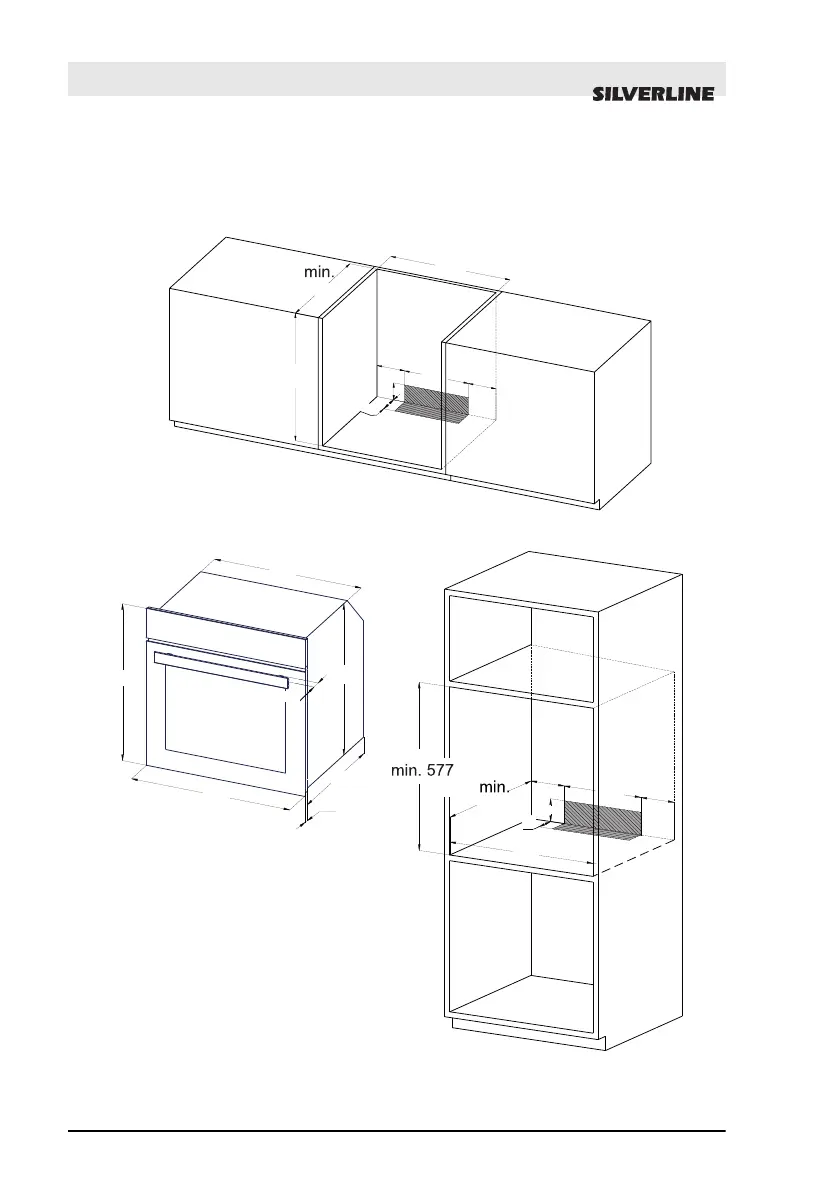 SILVERLINE

min.

min. 577

min.