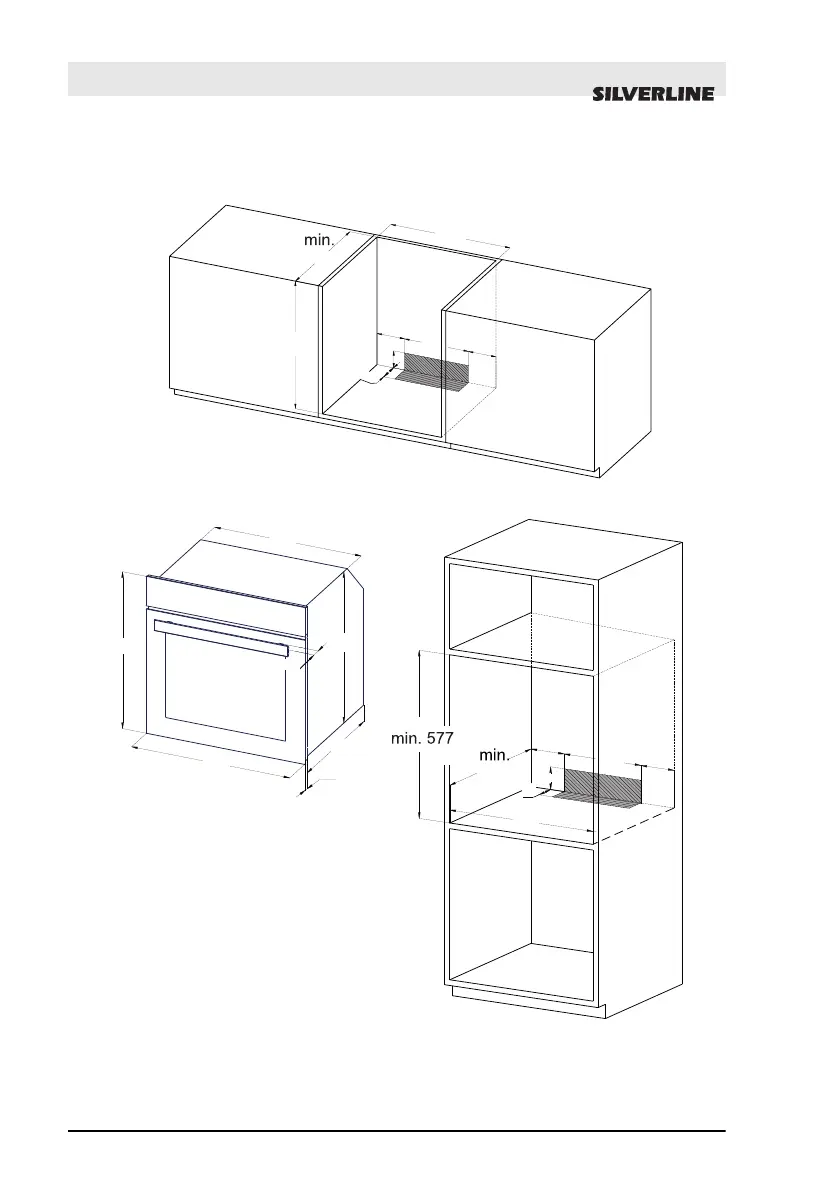 SILVERLINE

min.

min. 577

min.