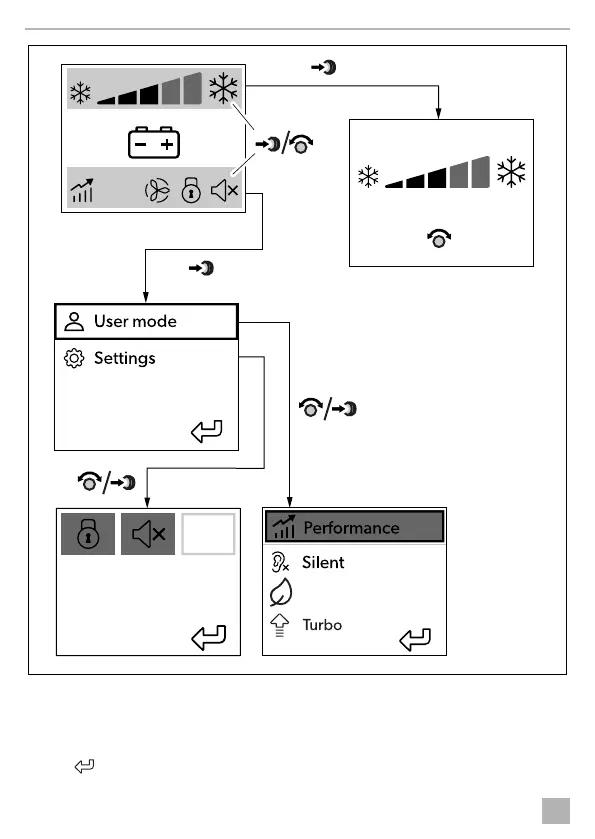 User mode
Settings

Performance
Silent
Turbo