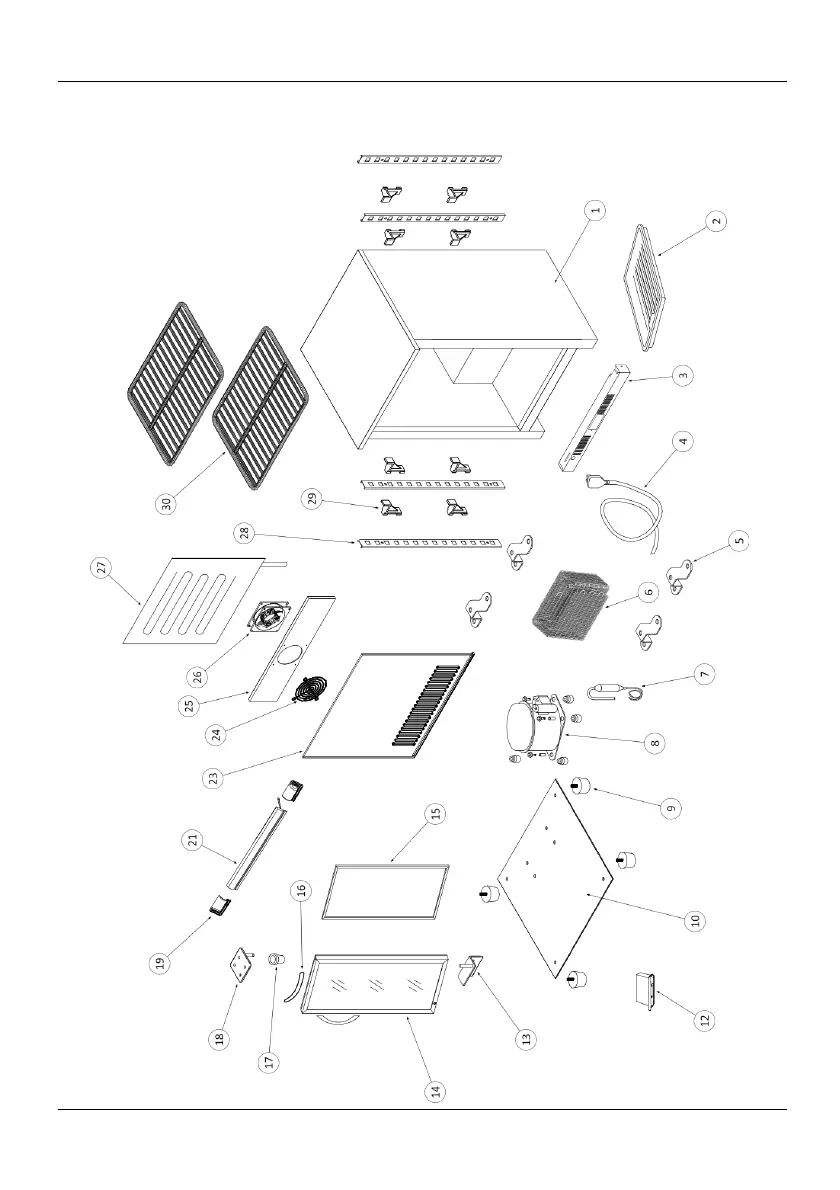 1
2
3
4
5
6
7
8
9
10
12
13
14
15
16
17
18
19
21
23
24
25
26
27
28
29
30