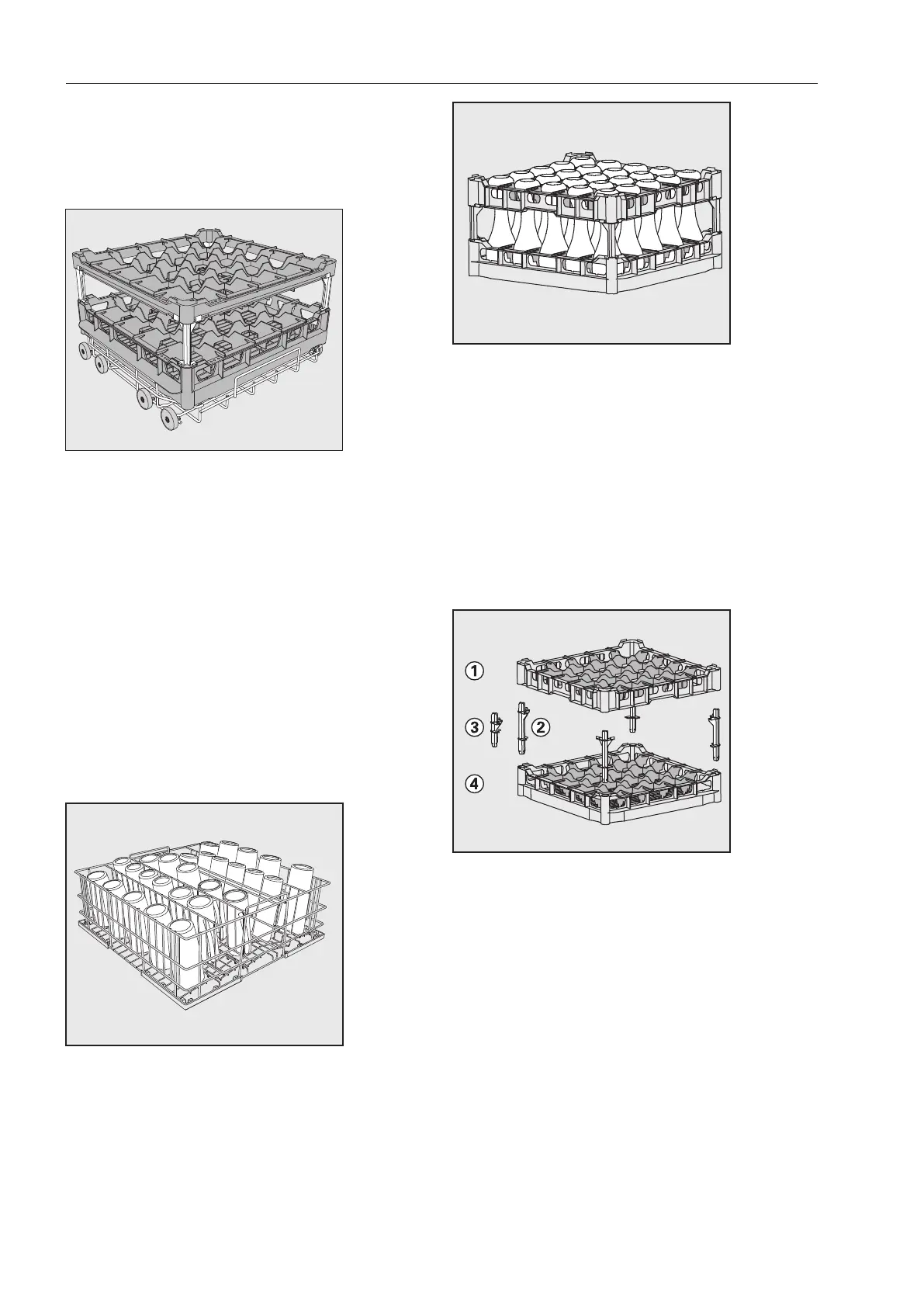 ①
③ ②
④