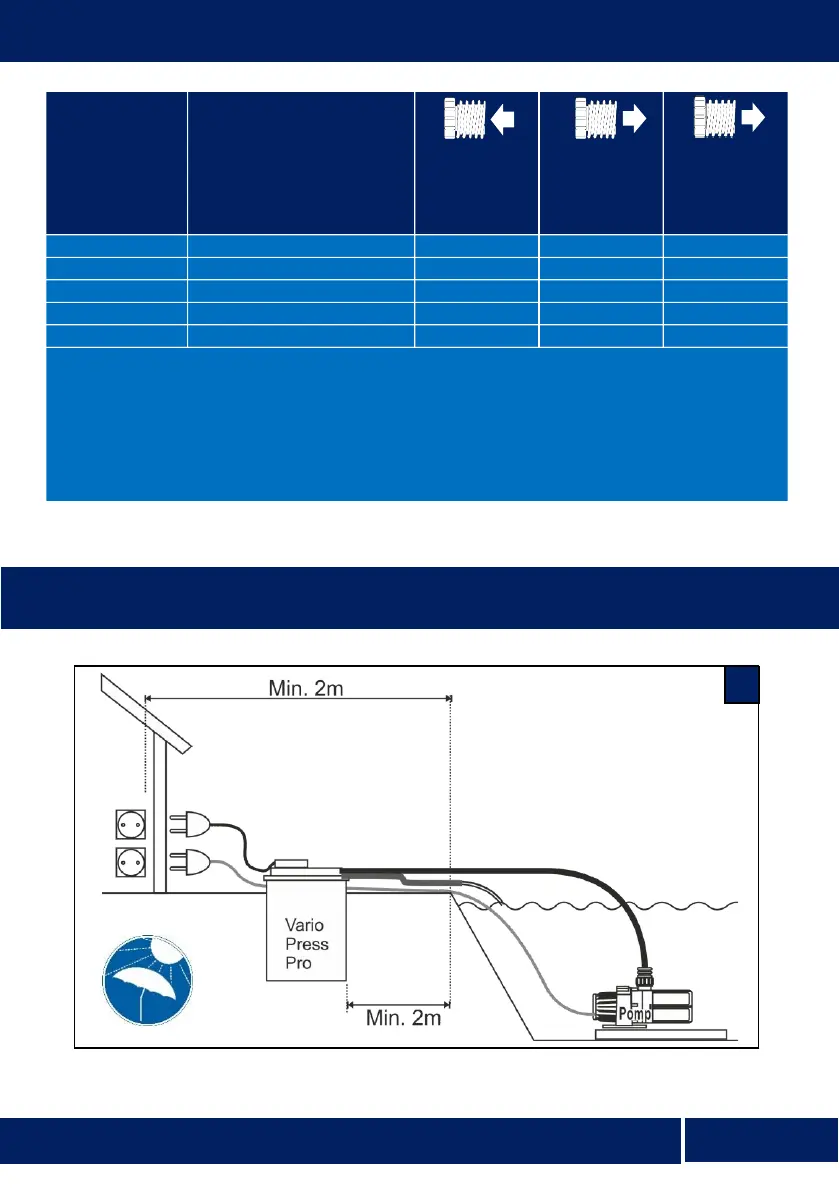 Min. 2m

Vario Press Pro

Min. 2m

Pomp