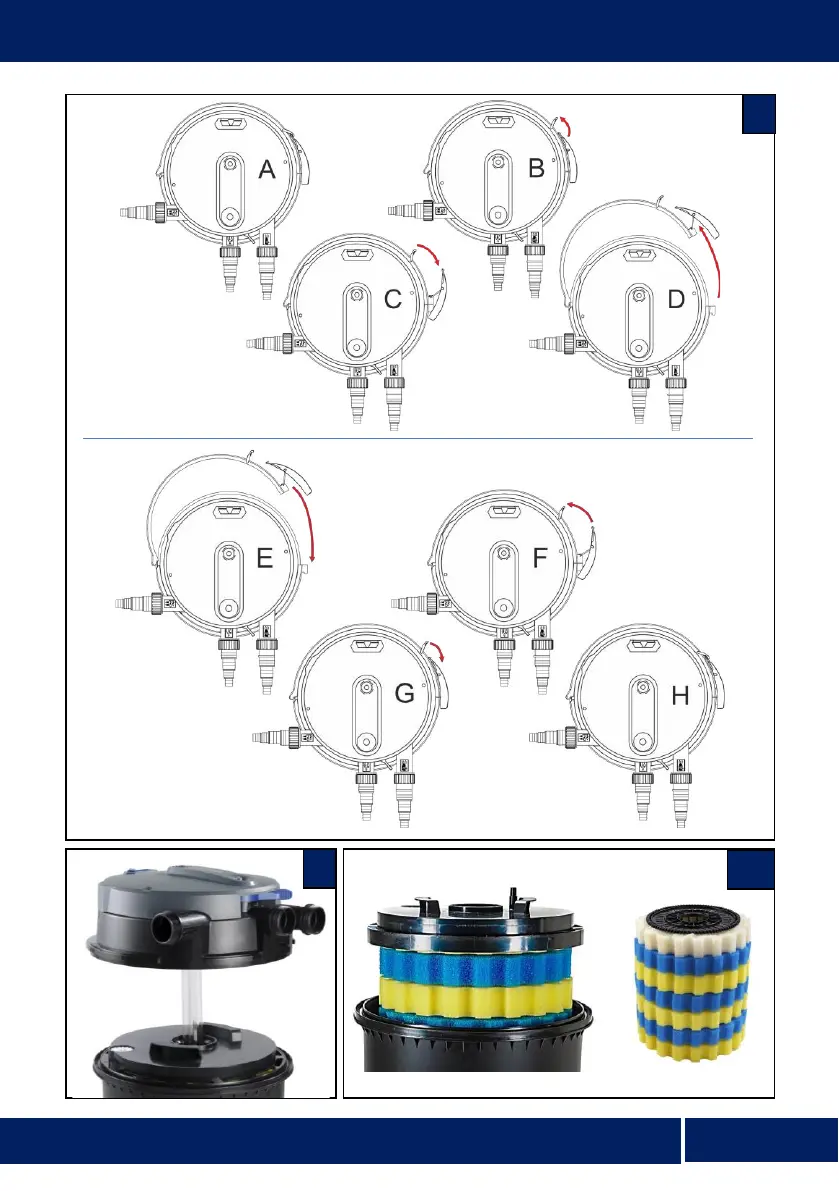 A

B

C

D

E

F

G

H