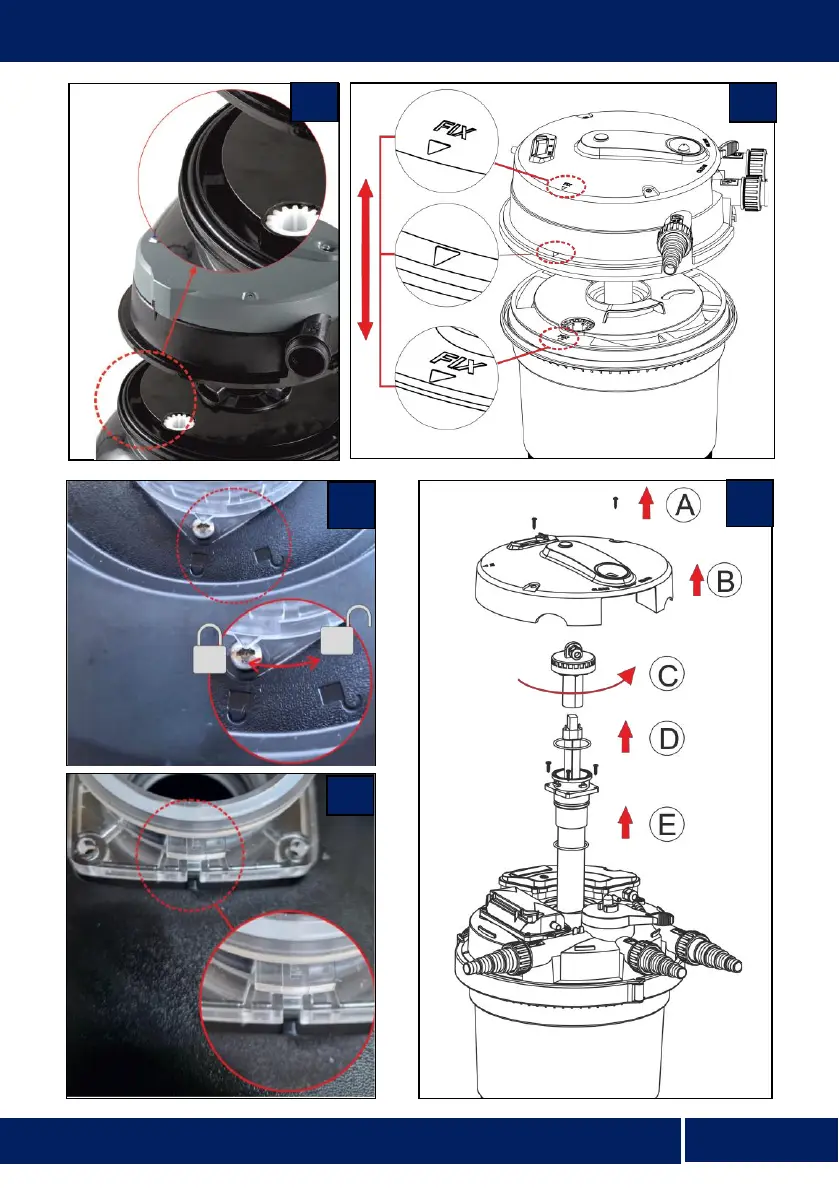 FIX

FIX

A

B

C

D

E