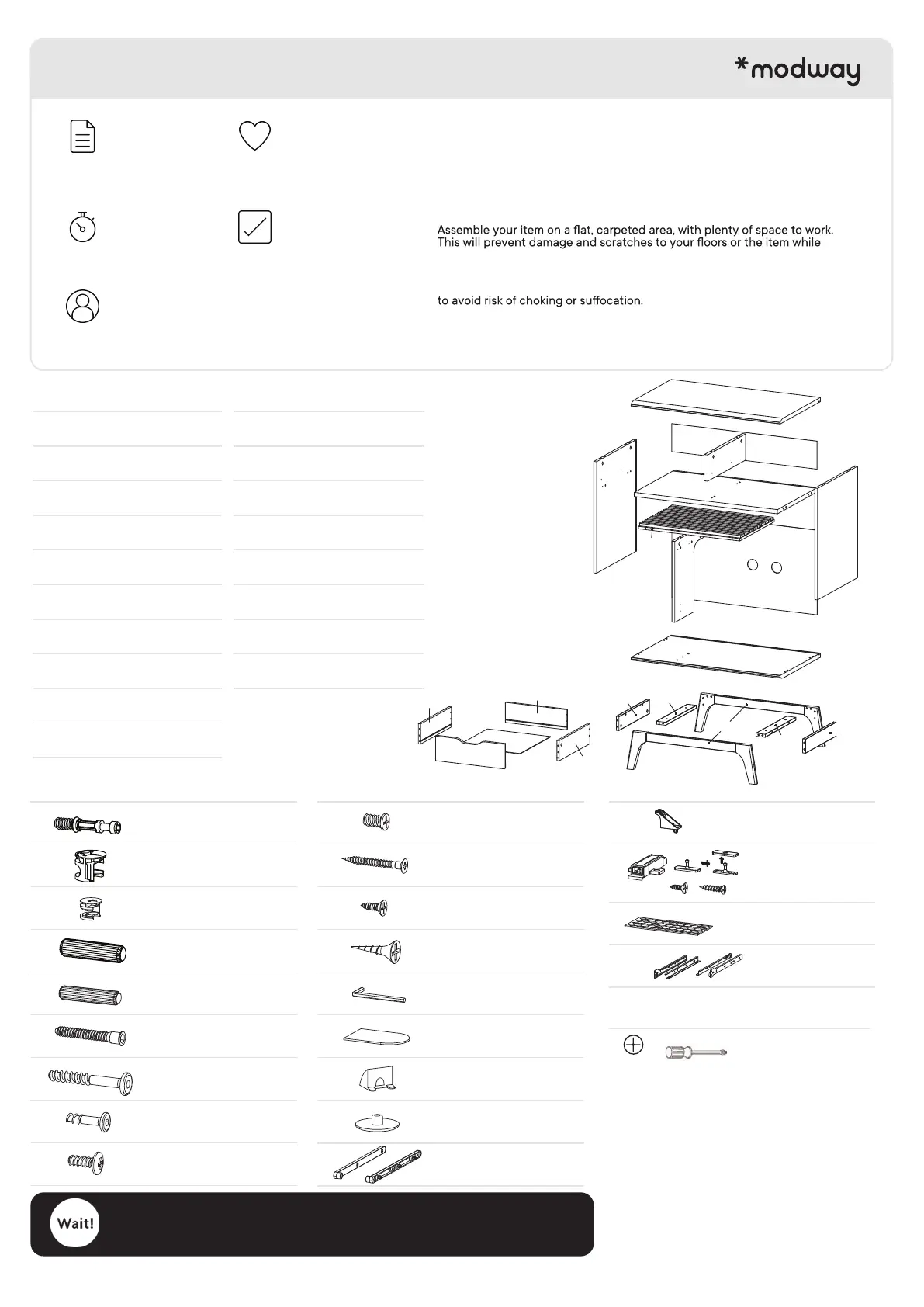 *modway

Assemble your item on a flat, carpeted area, with plenty of space to work. This will prevent damage and scratches to your floors or the item while

to avoid risk of choking or suffocation.

Wait!