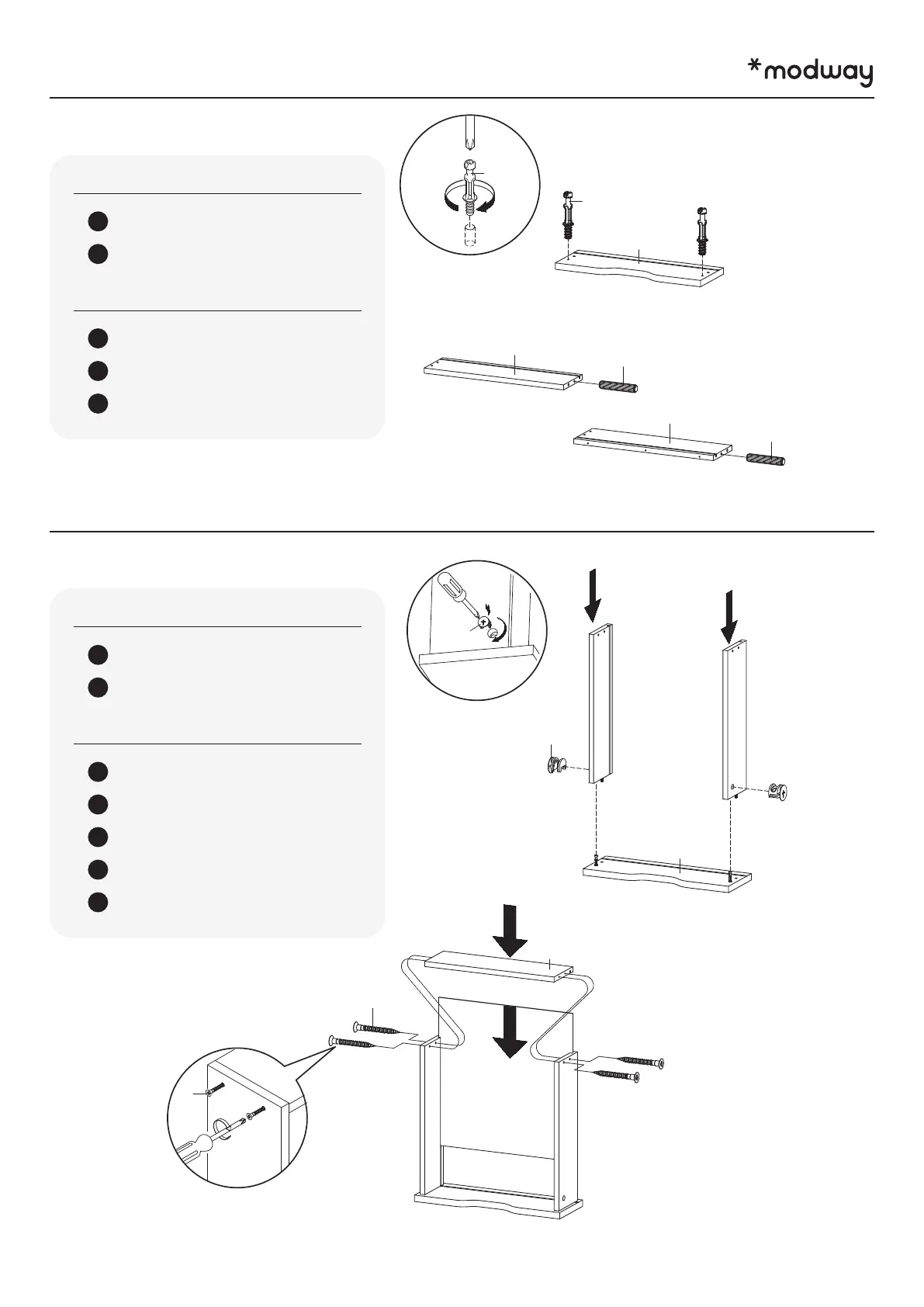 *modway