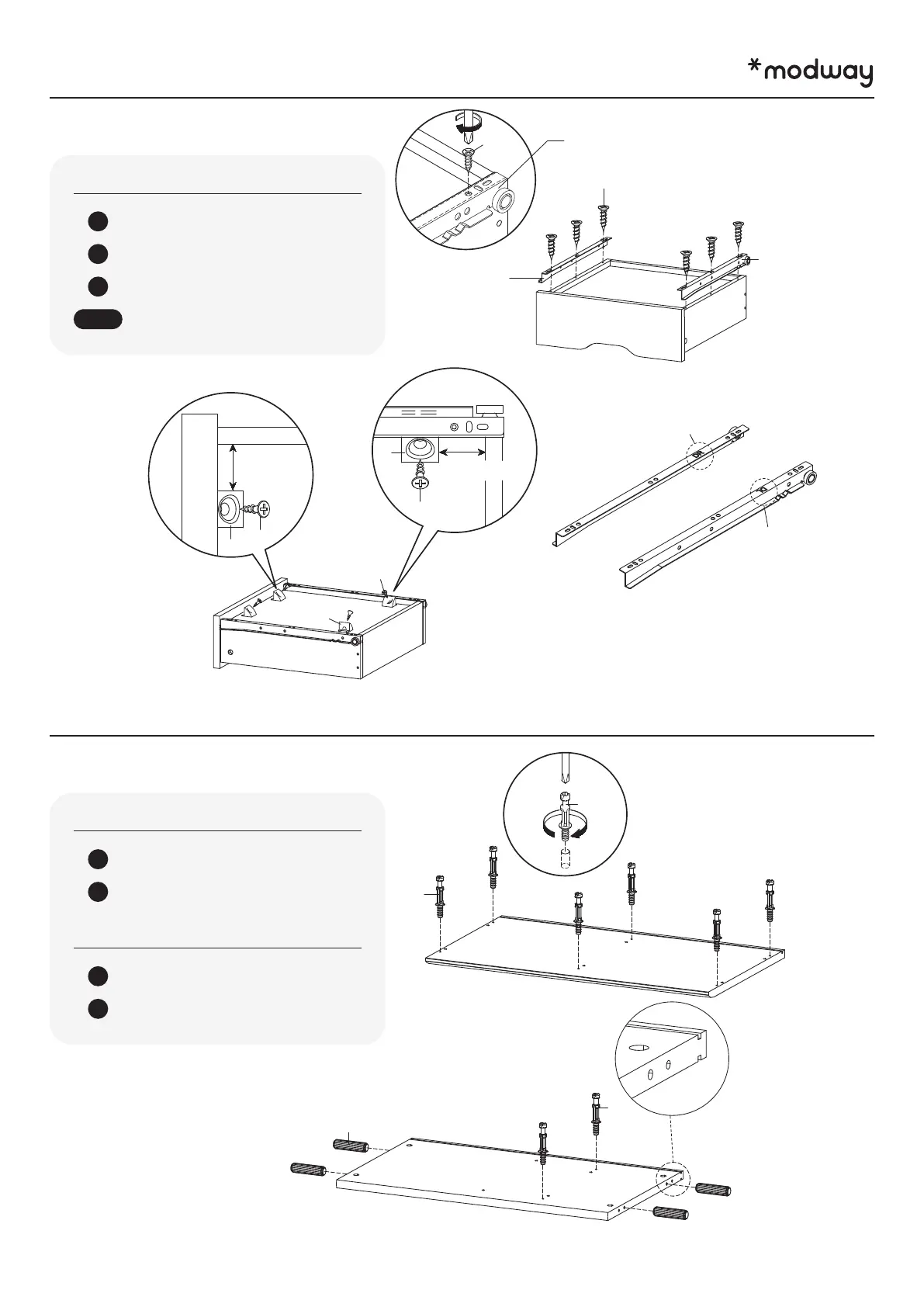 *modway