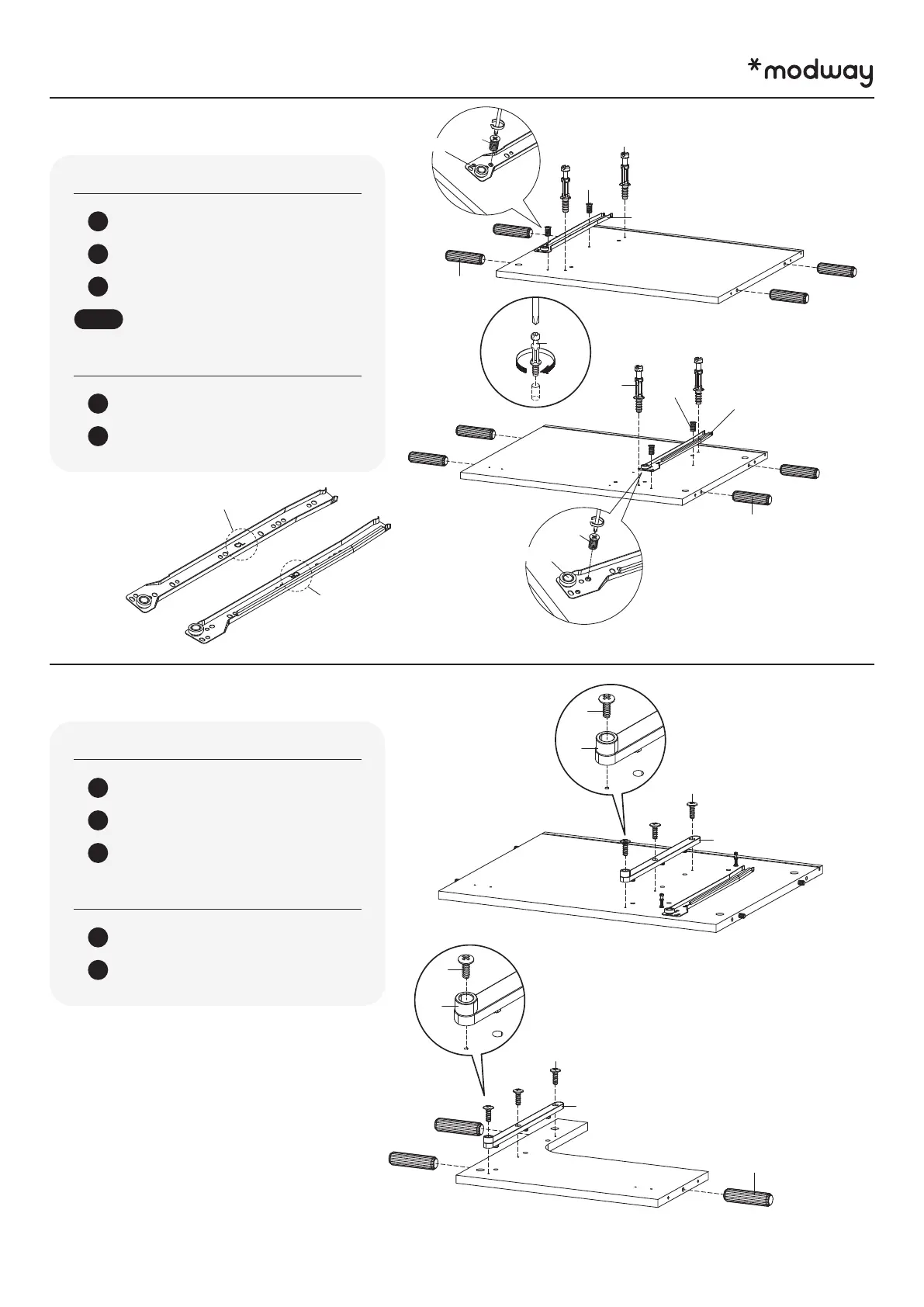 *modway