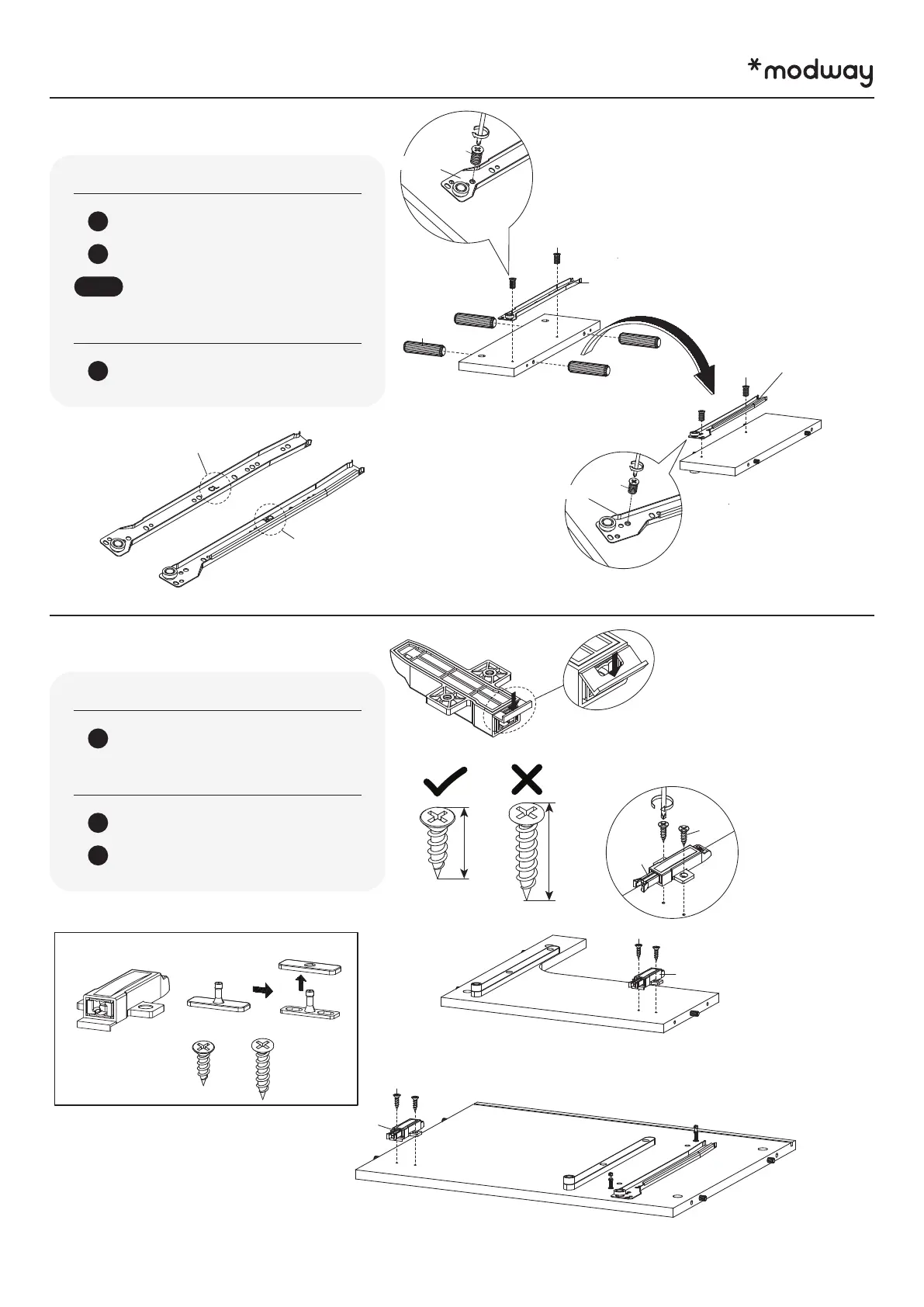 *modway