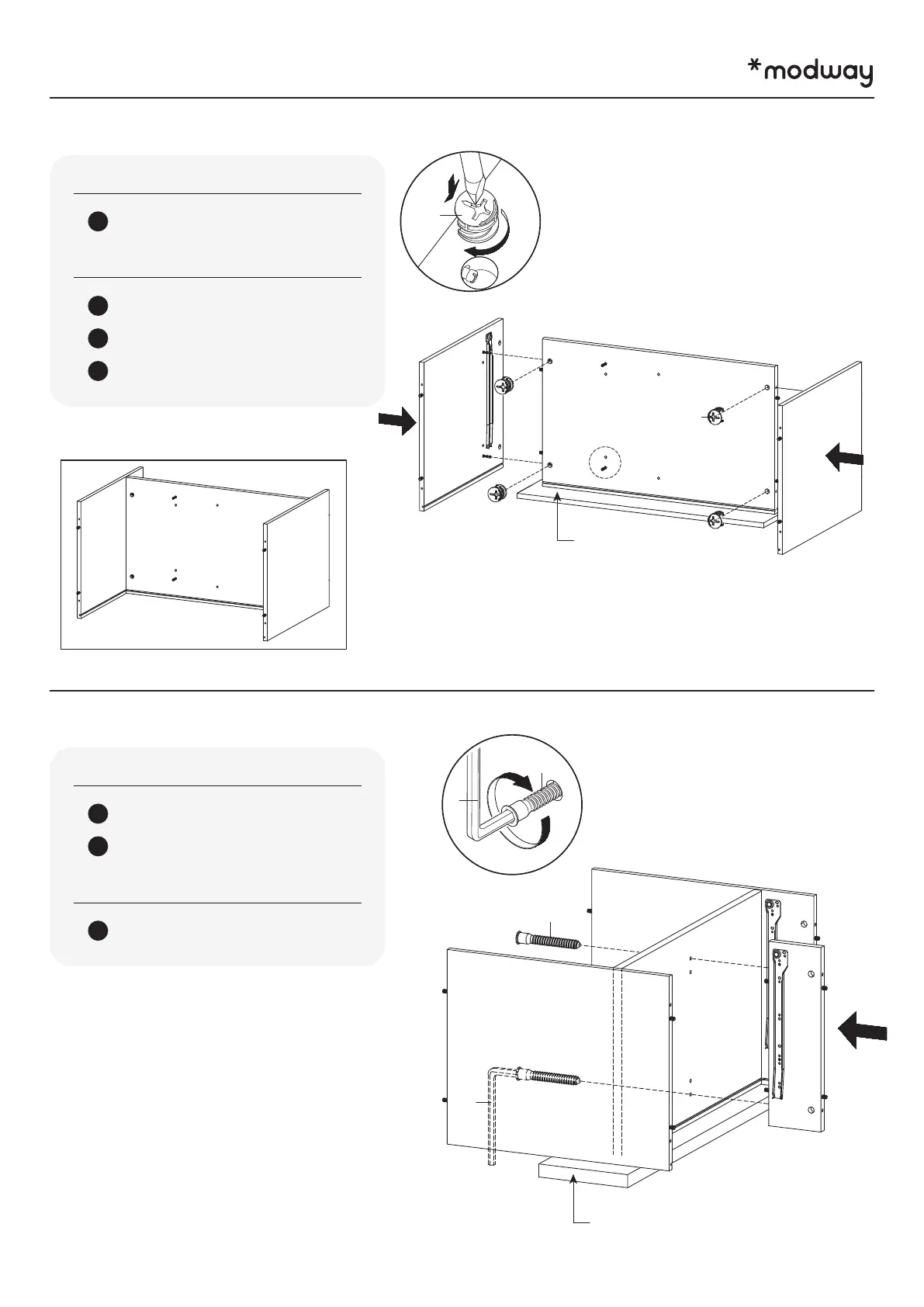 *modway