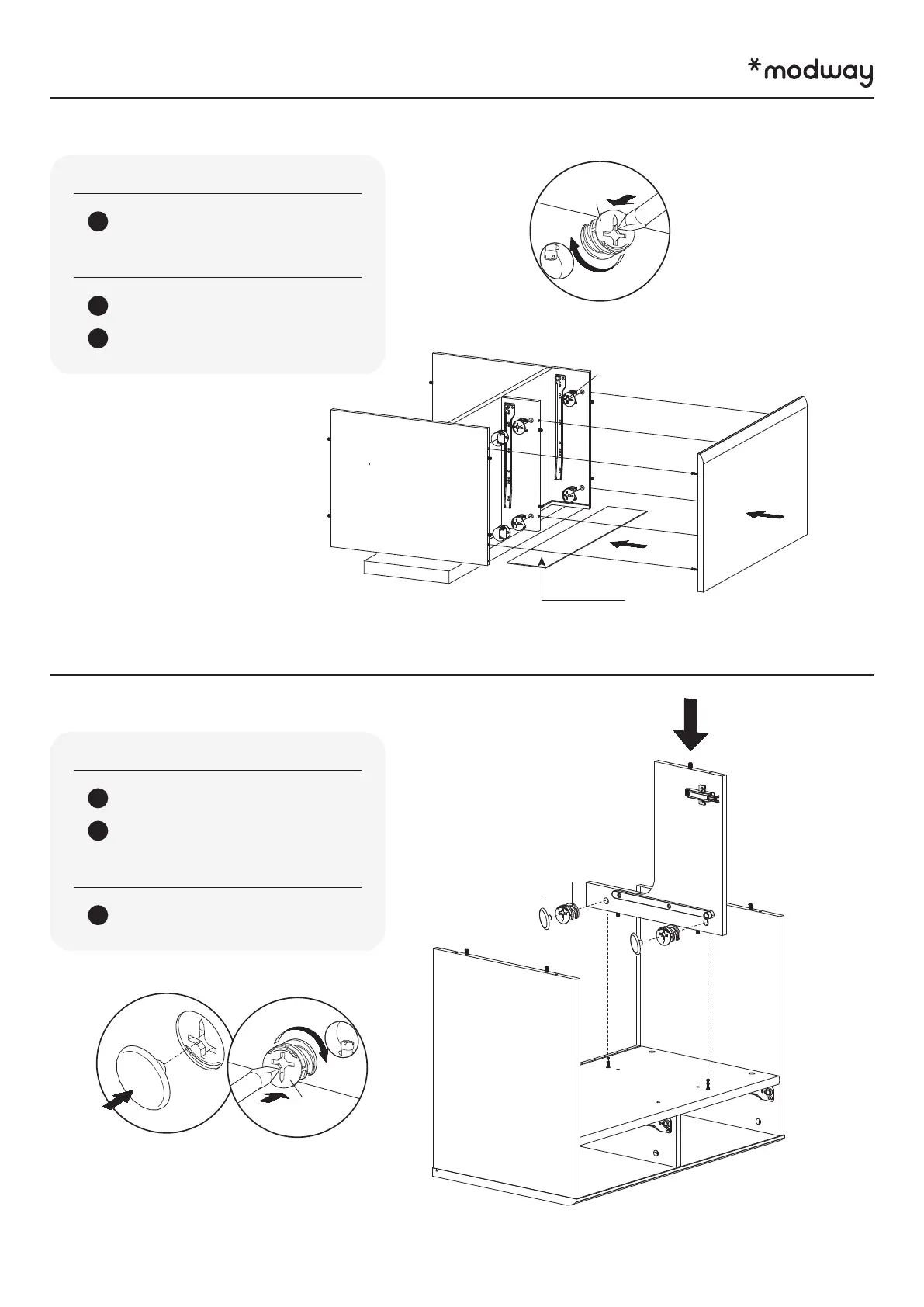 *modway