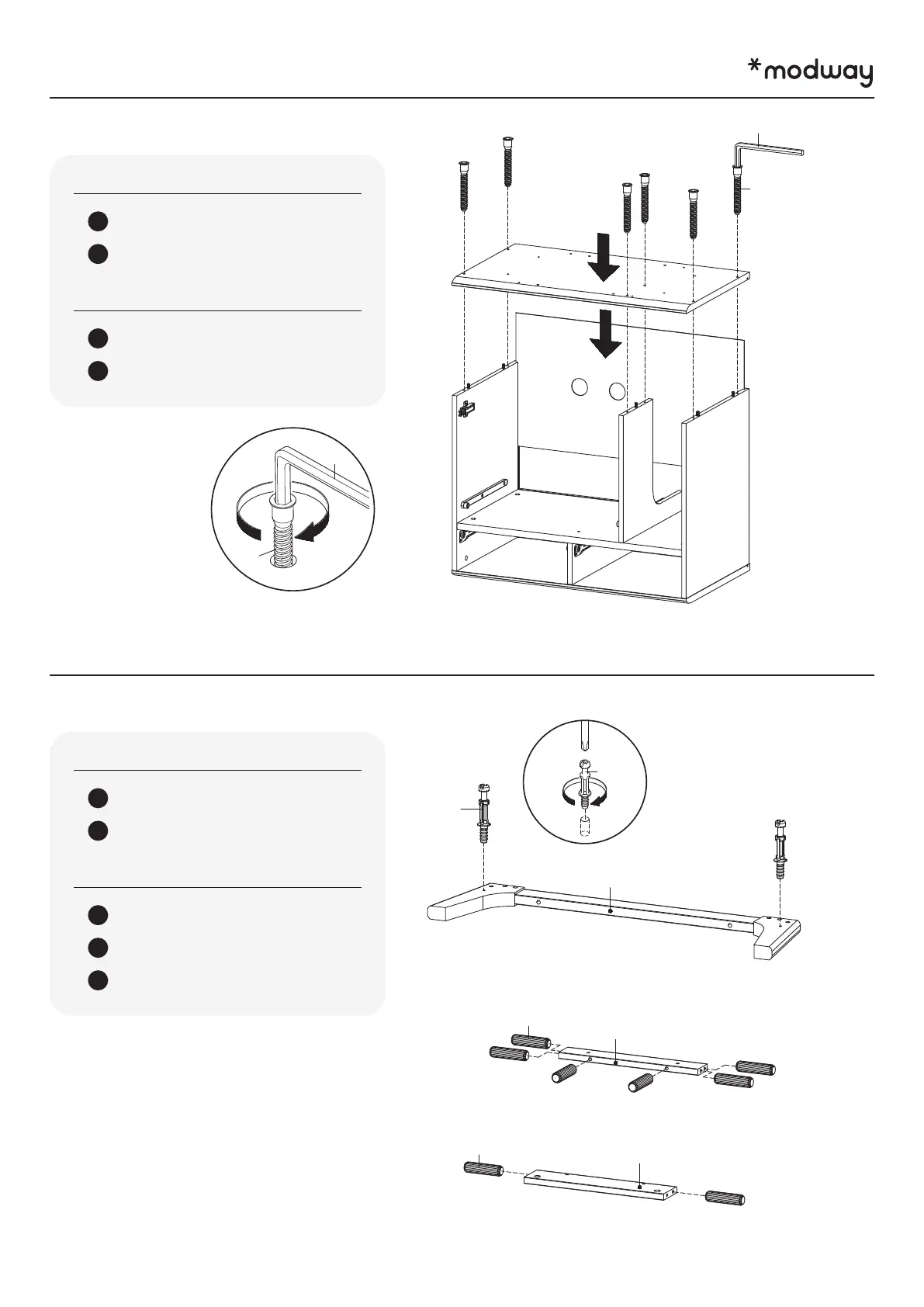 *modway