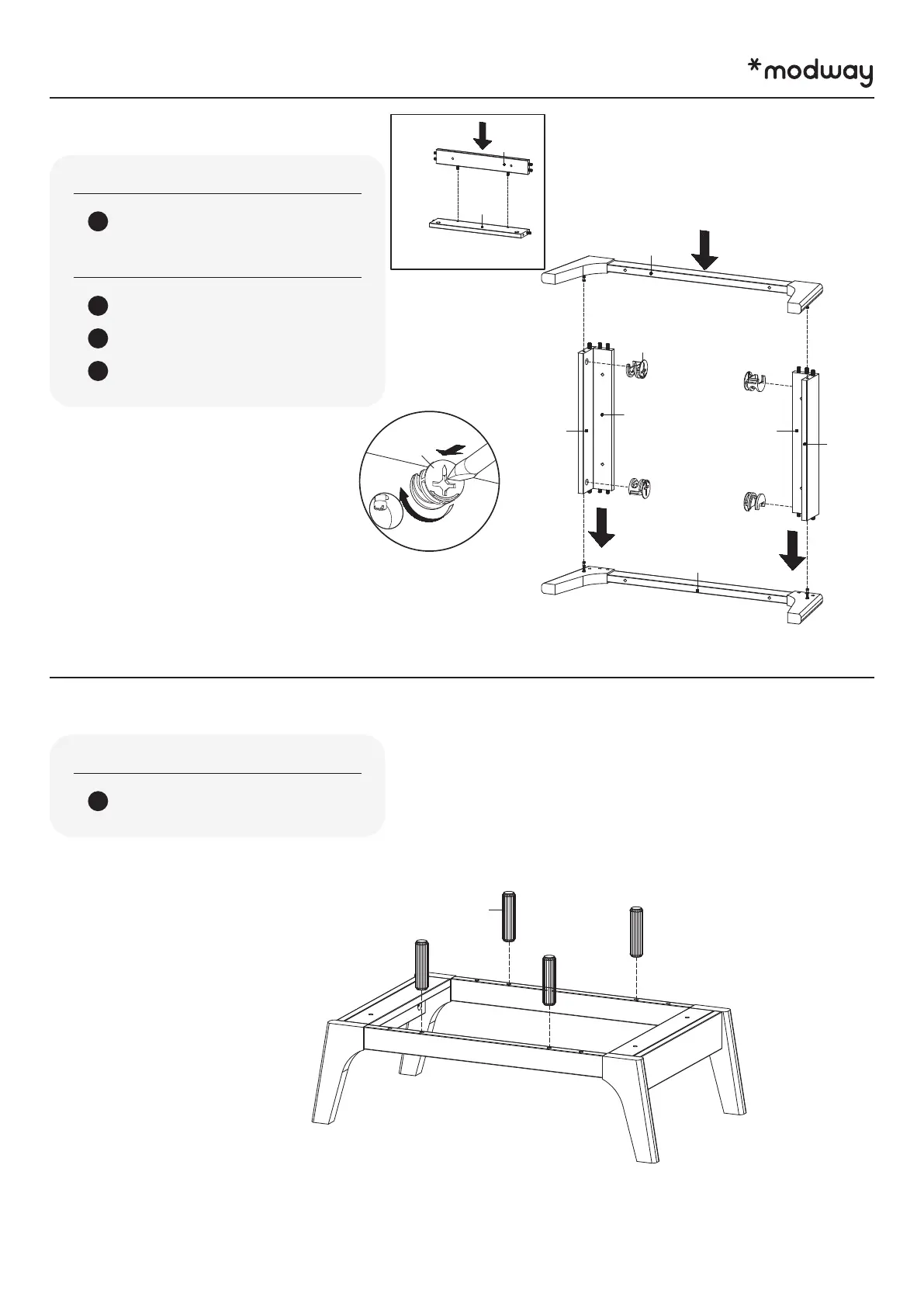 *modway