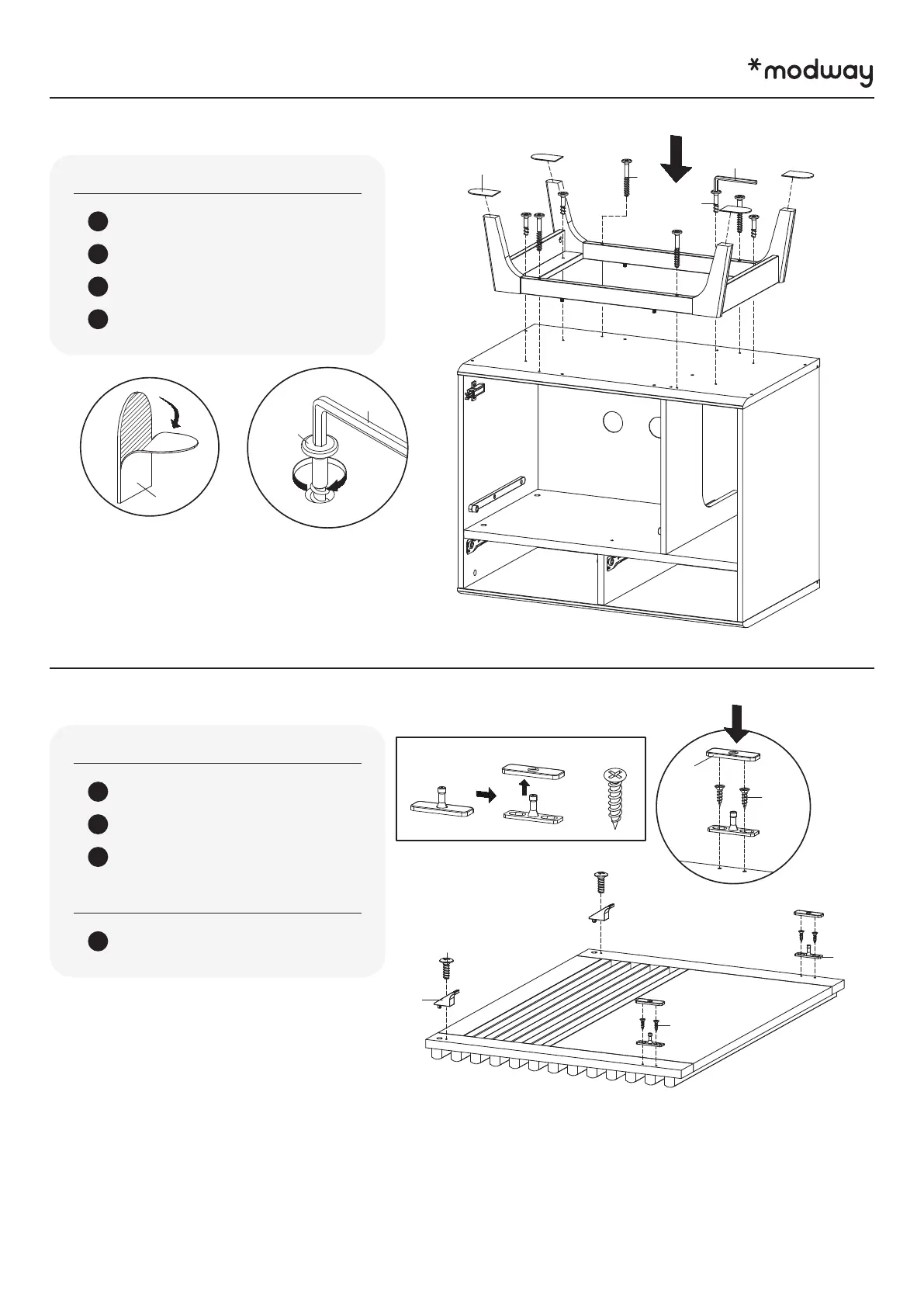 *modway