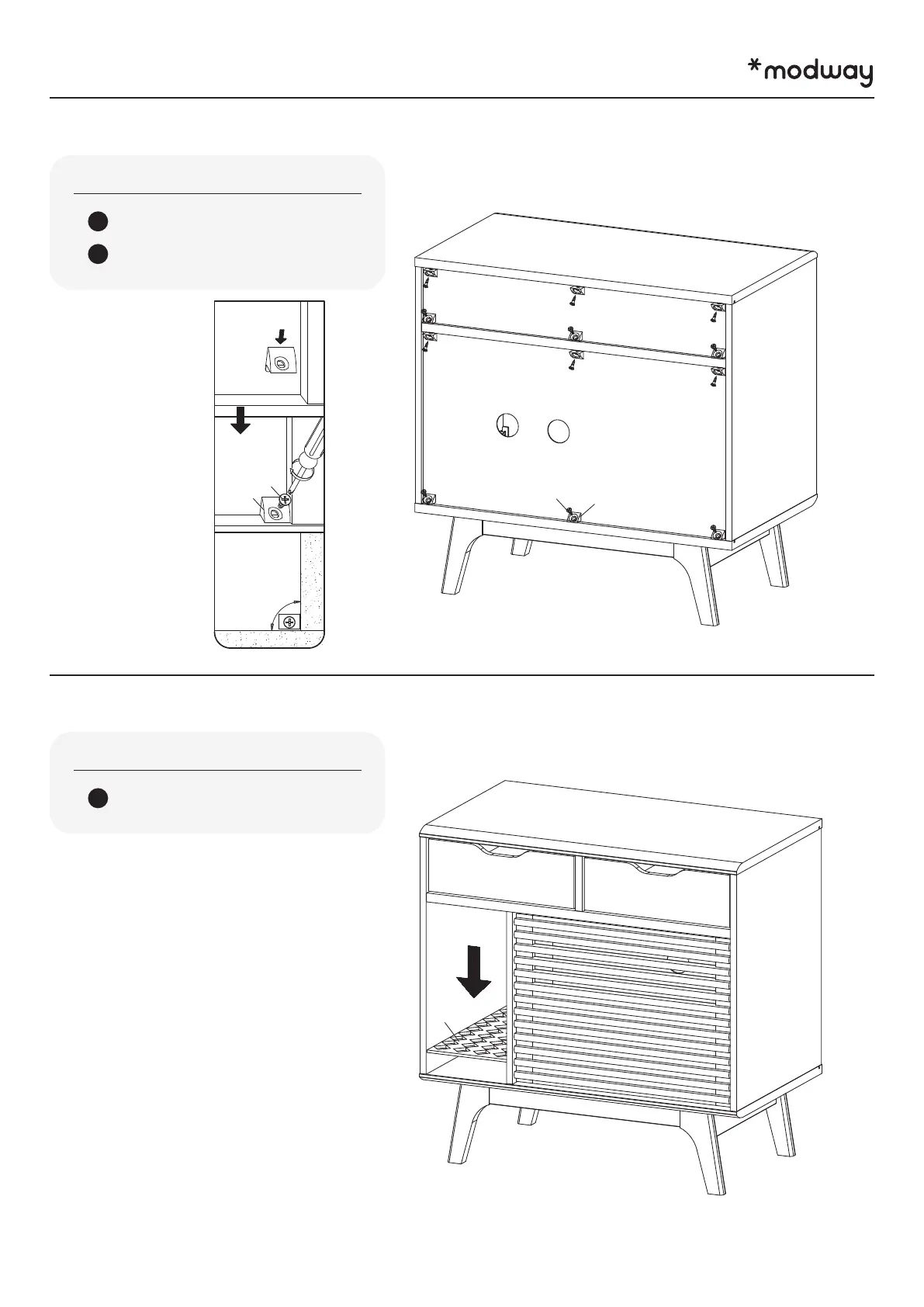 *modway