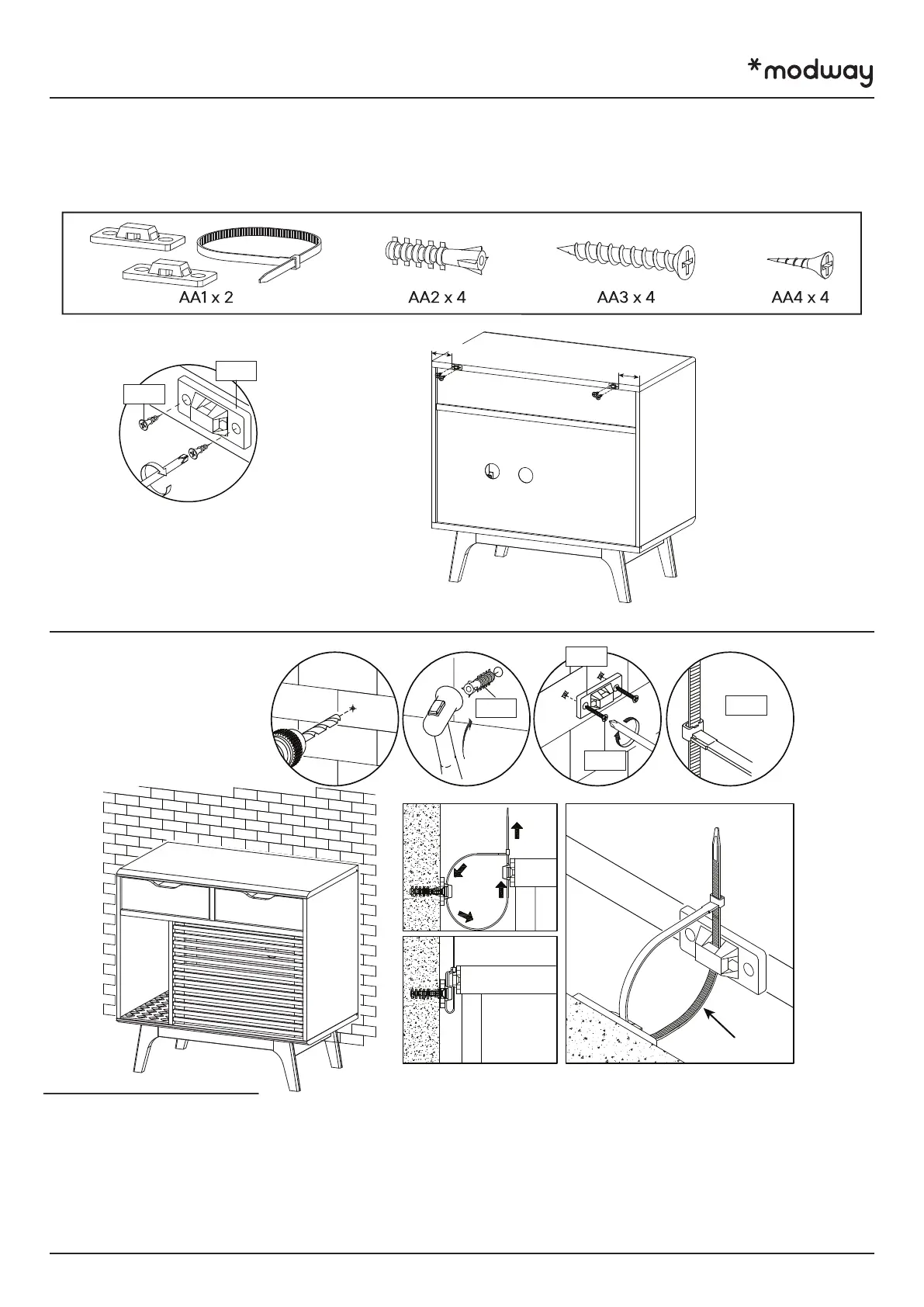 *modway

AA1 x 2

AA2 x 4

AA3 x 4

AA4 x 4