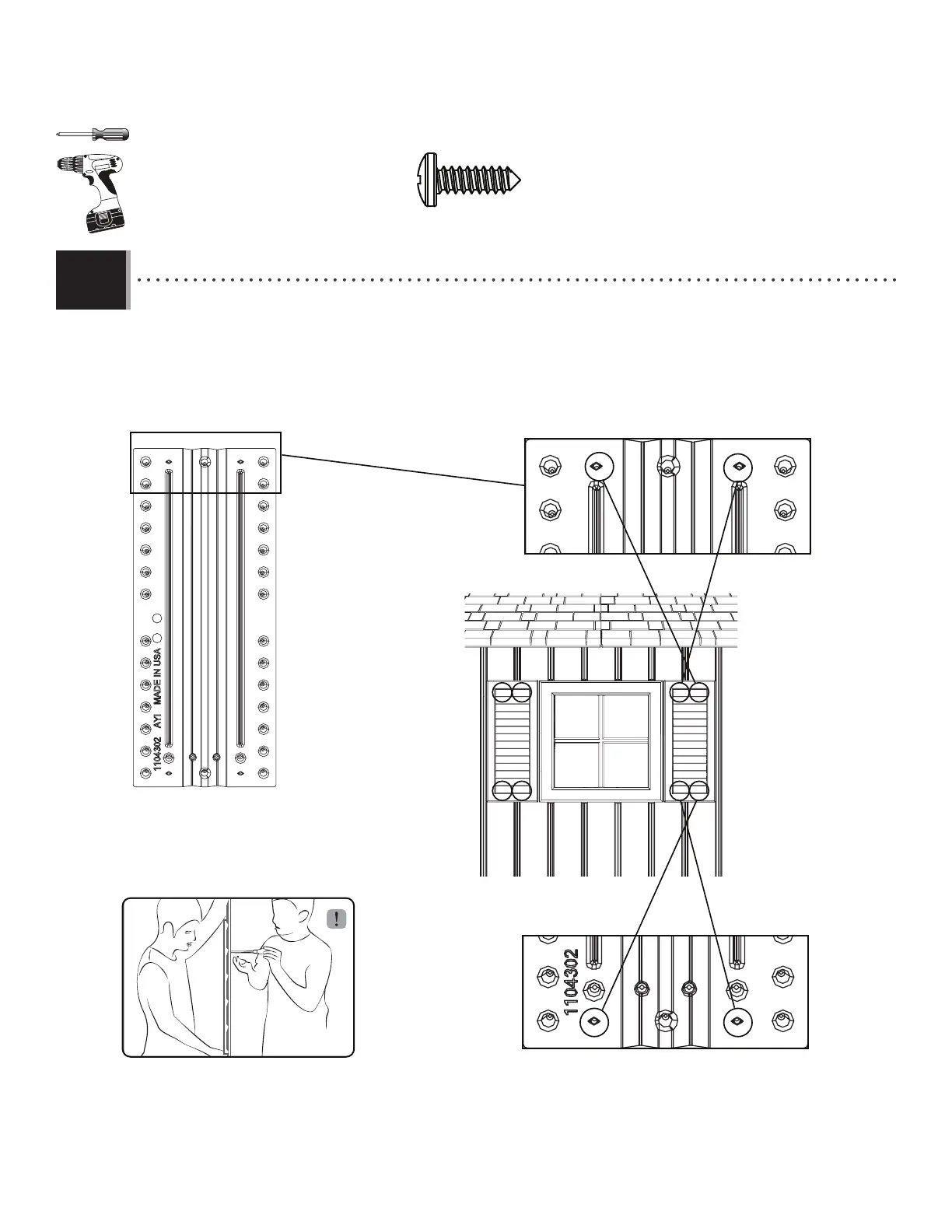 1104302 AYI MADE IN USA

!

1104302