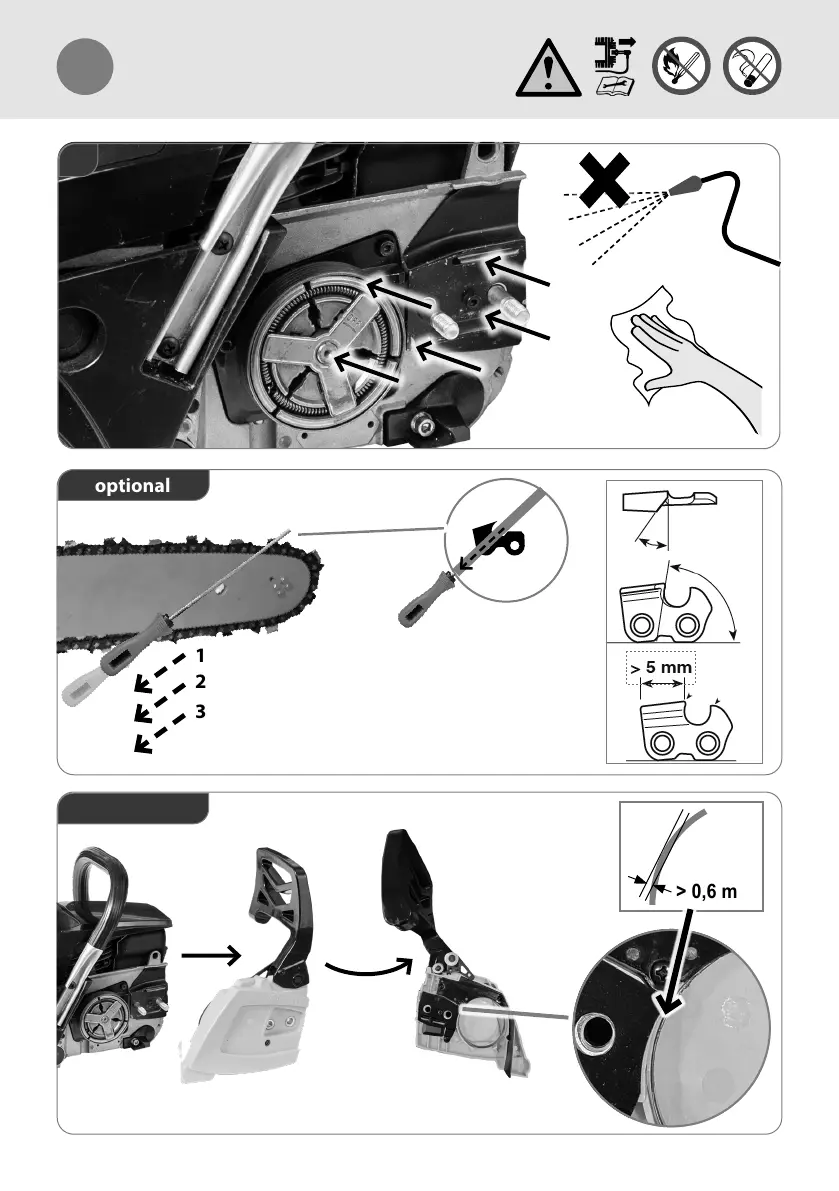 optional

1
2
3

> 5 mm

> 0,6 m