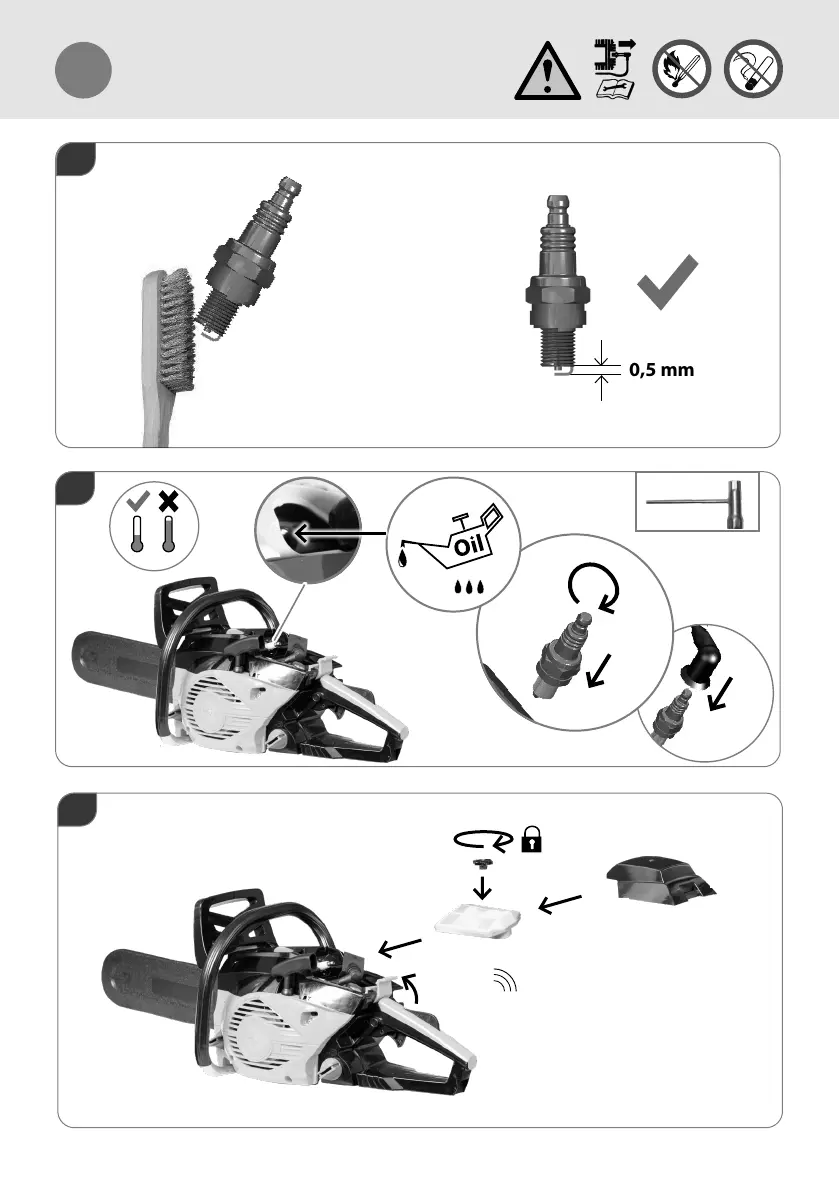 0,5 mm

Oil