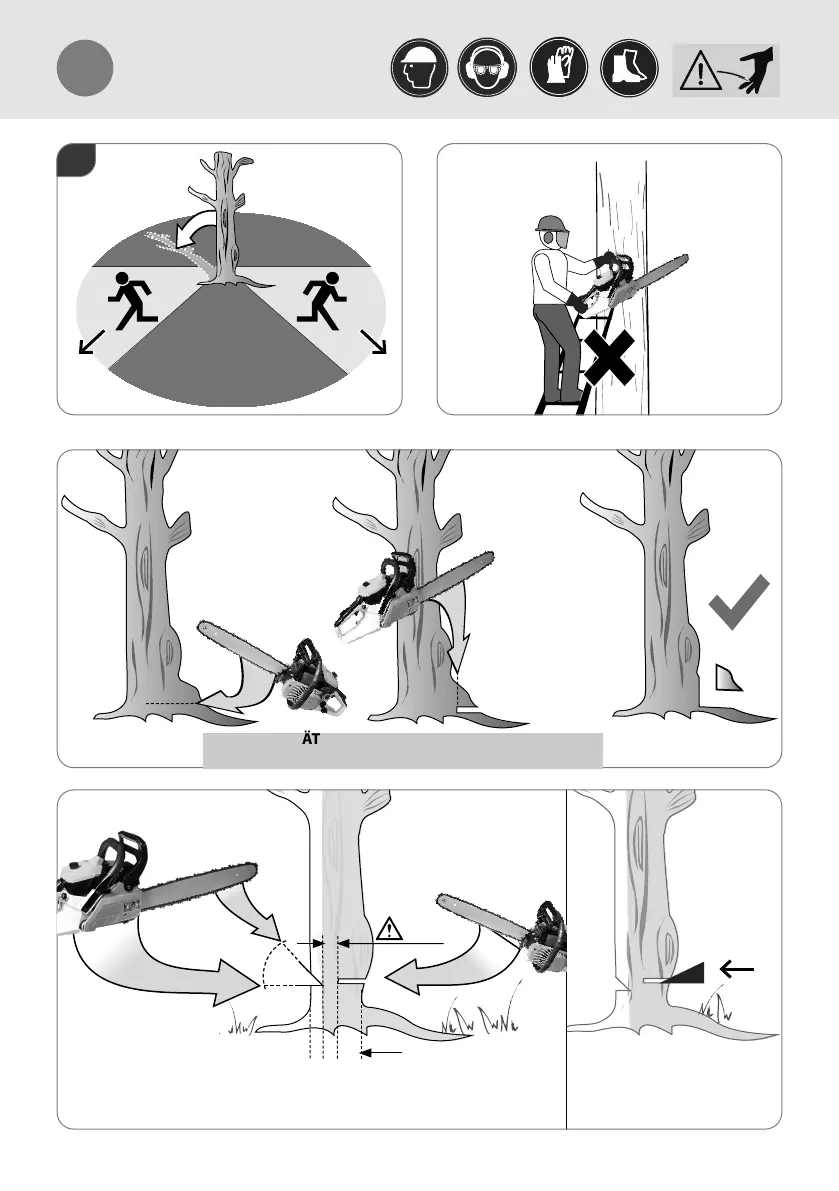 ÄT