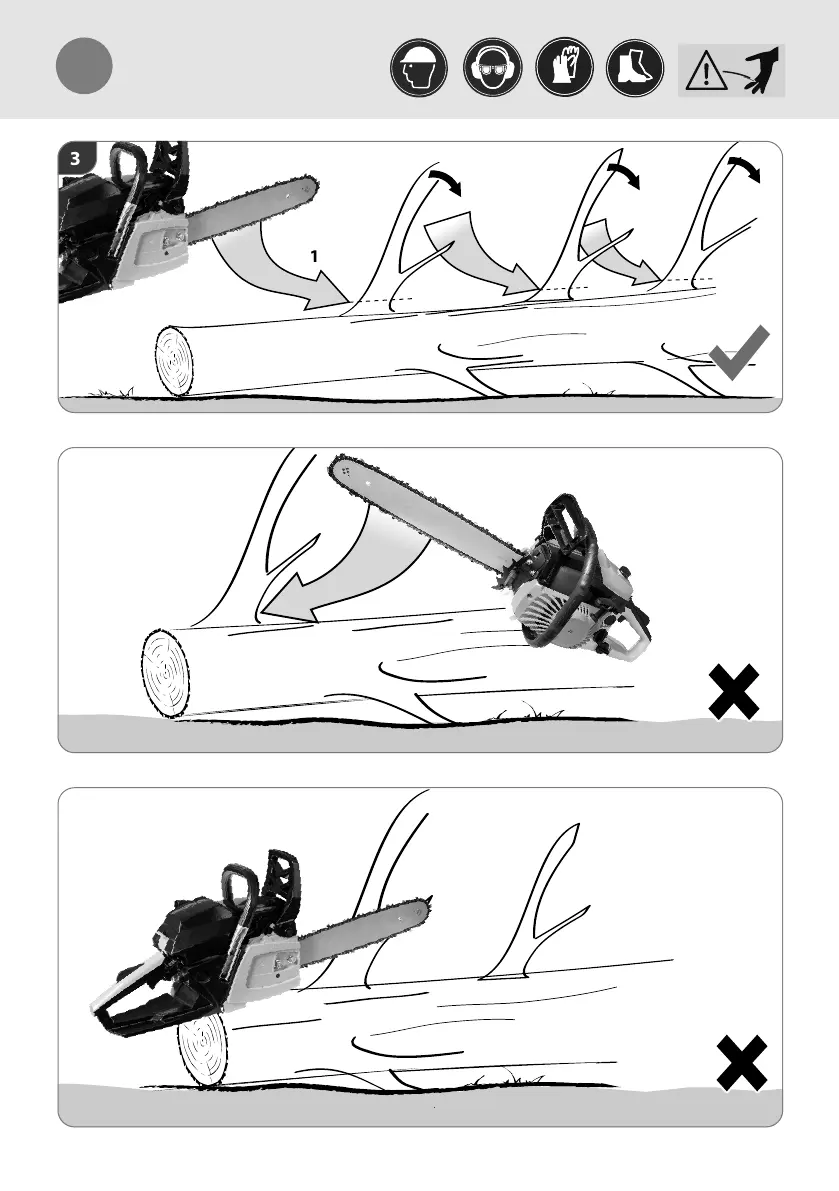 3

1