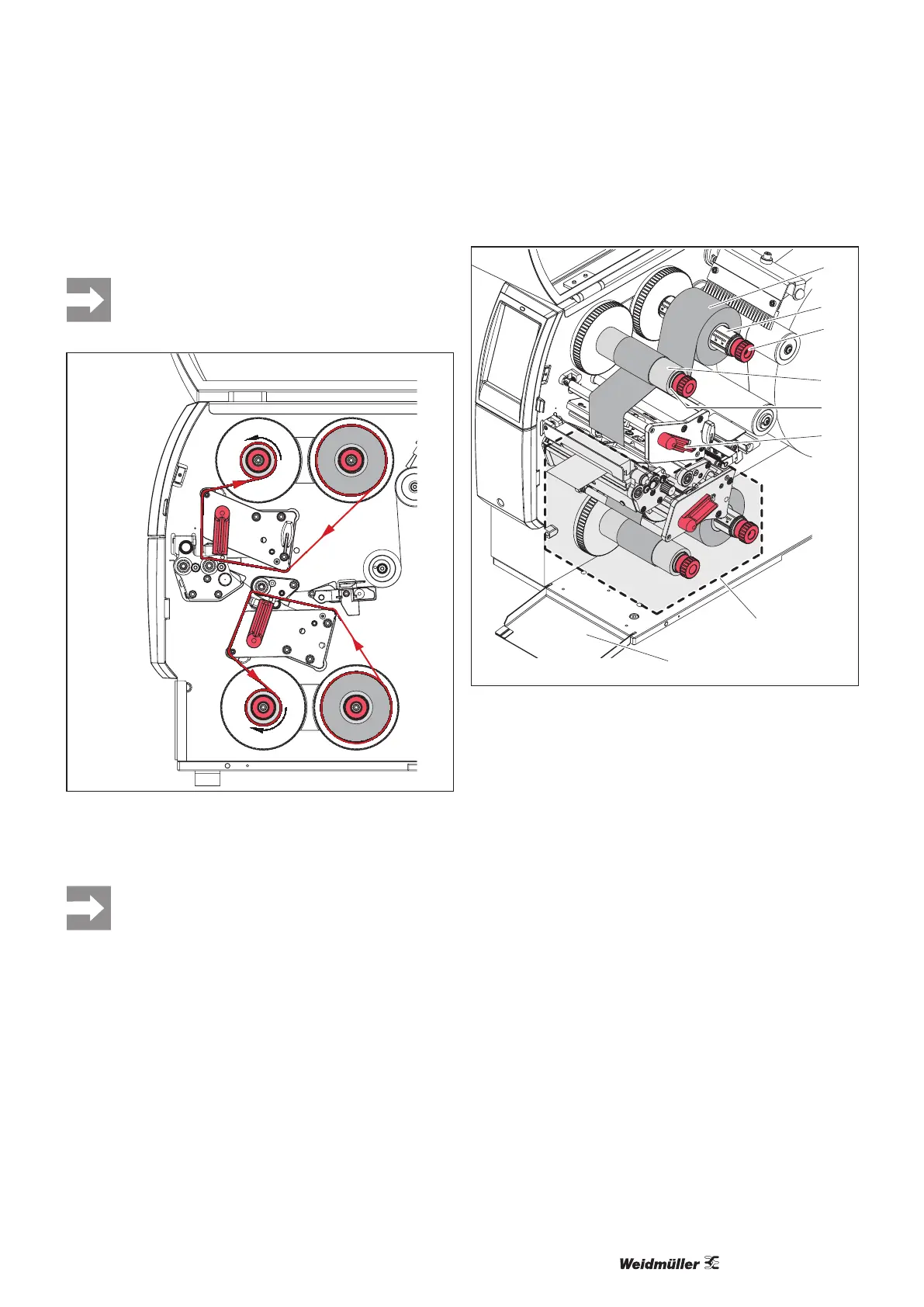 Weidmüller