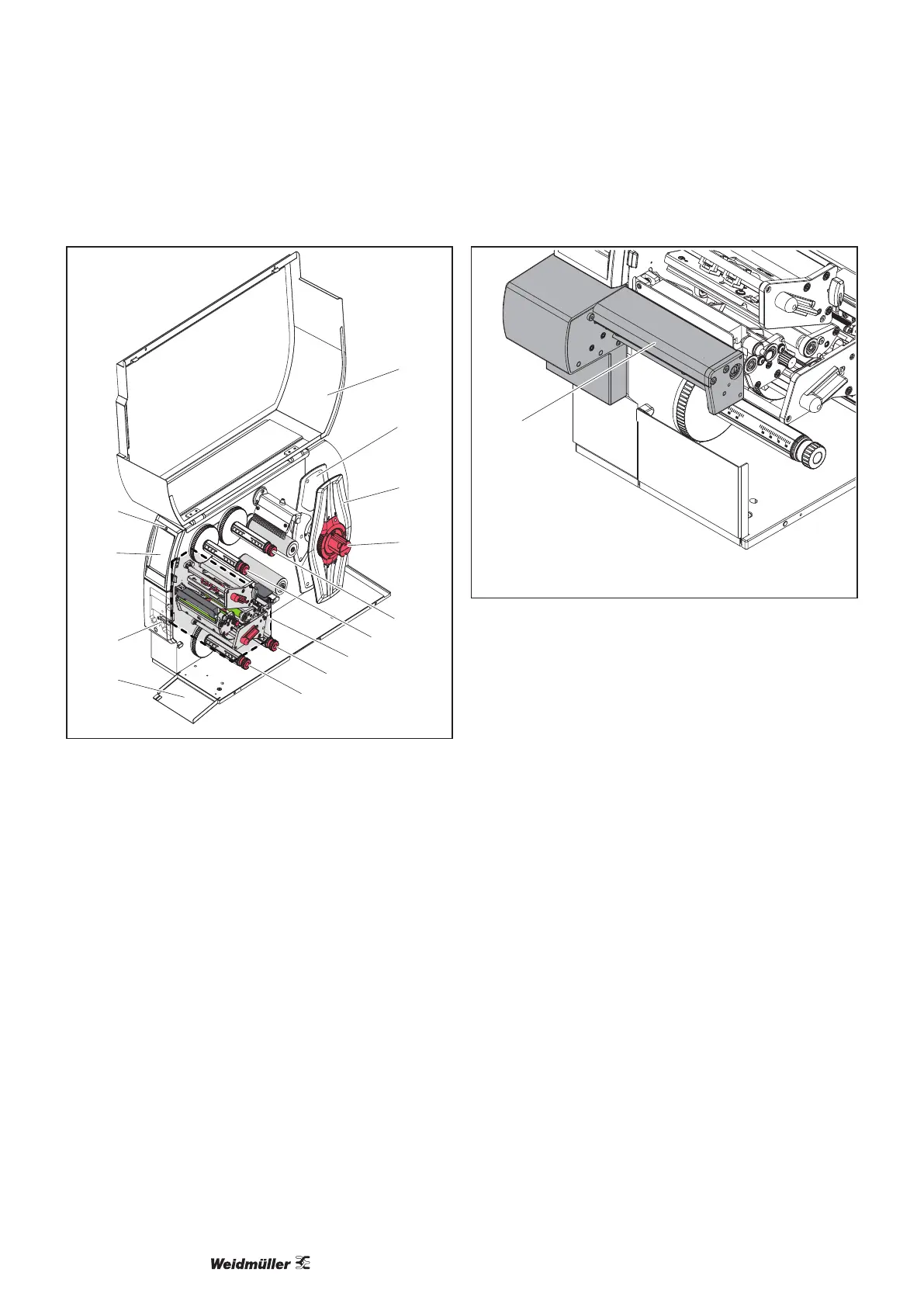 Weidmüller