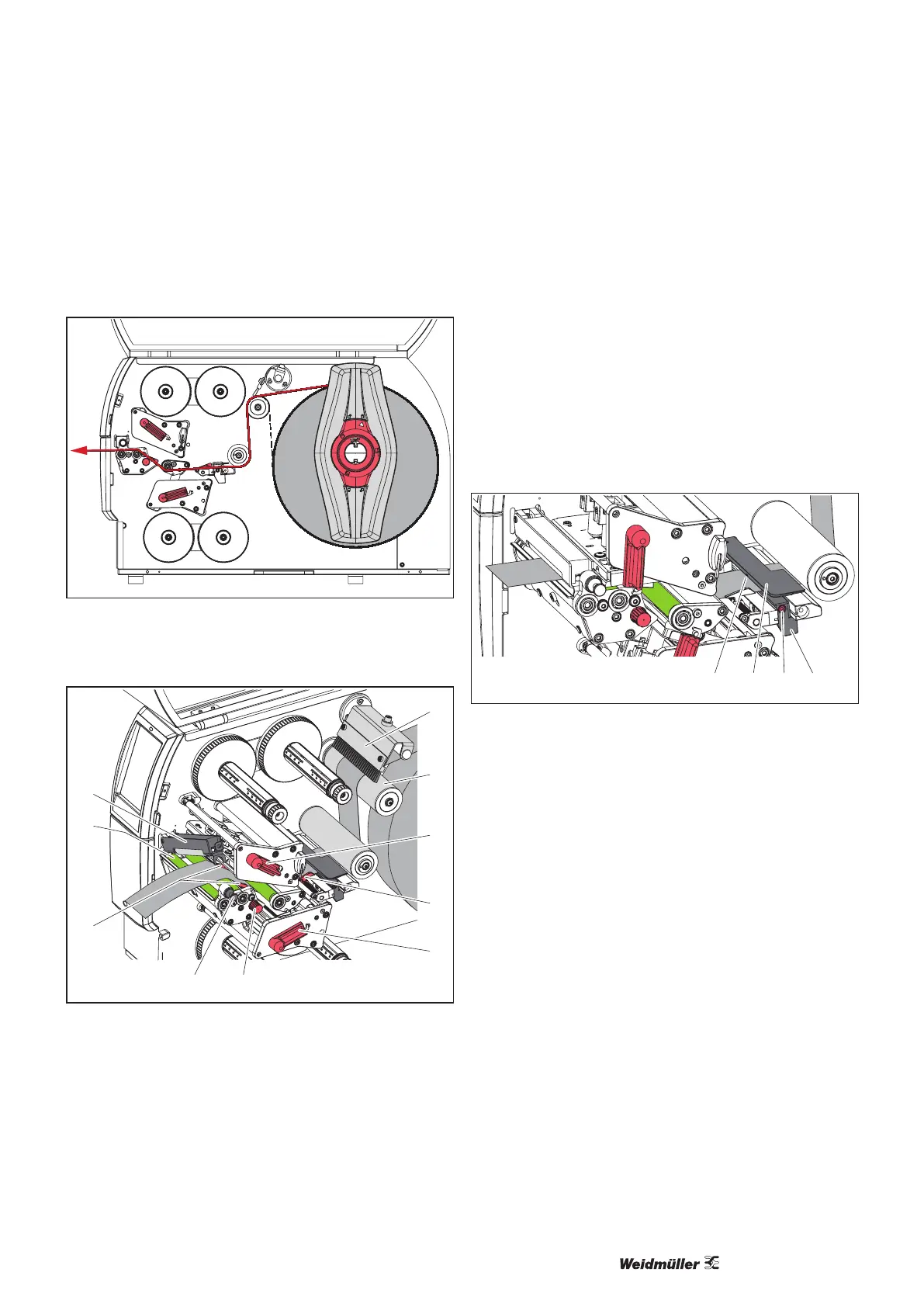 Weidmüller