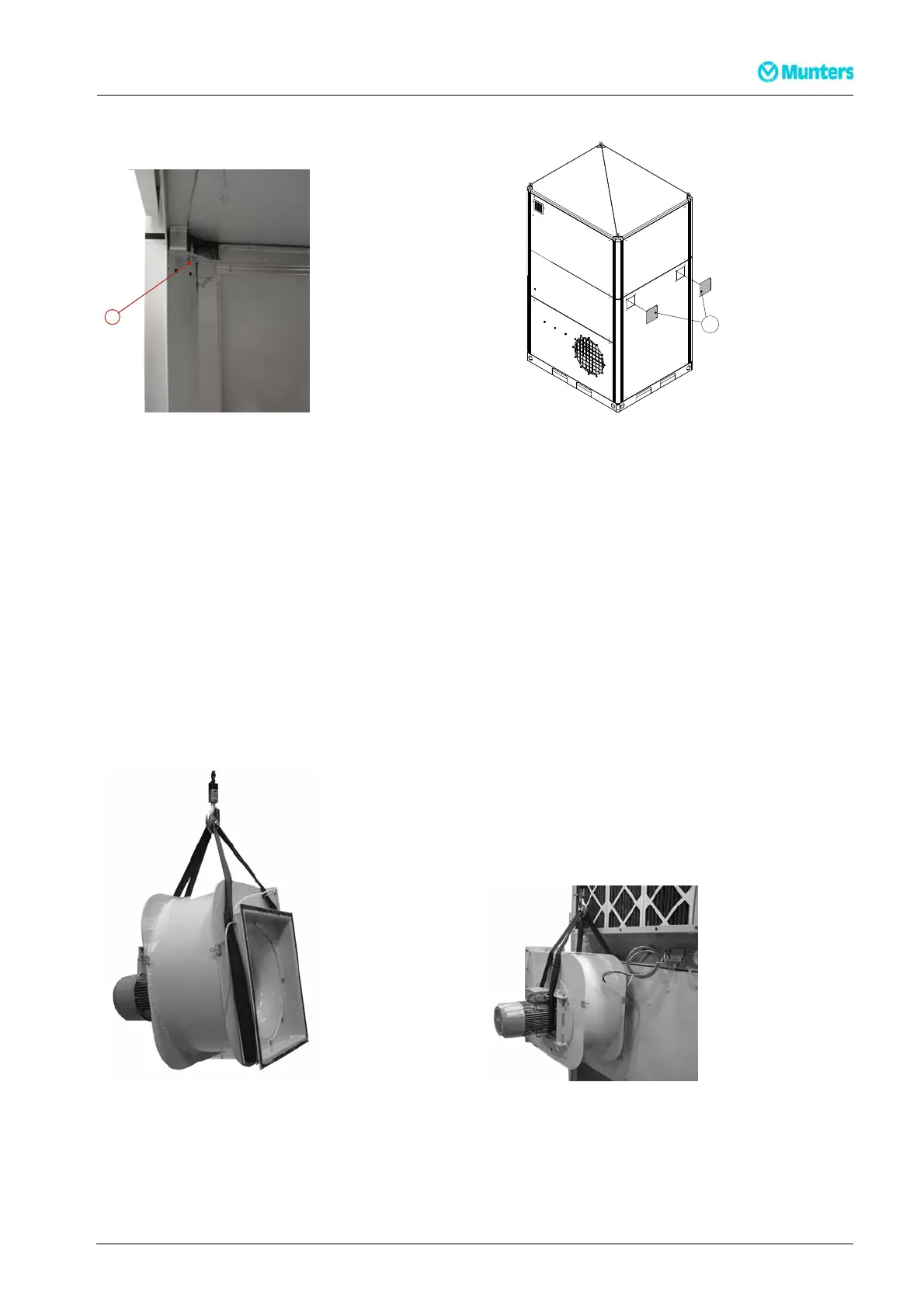 Munters