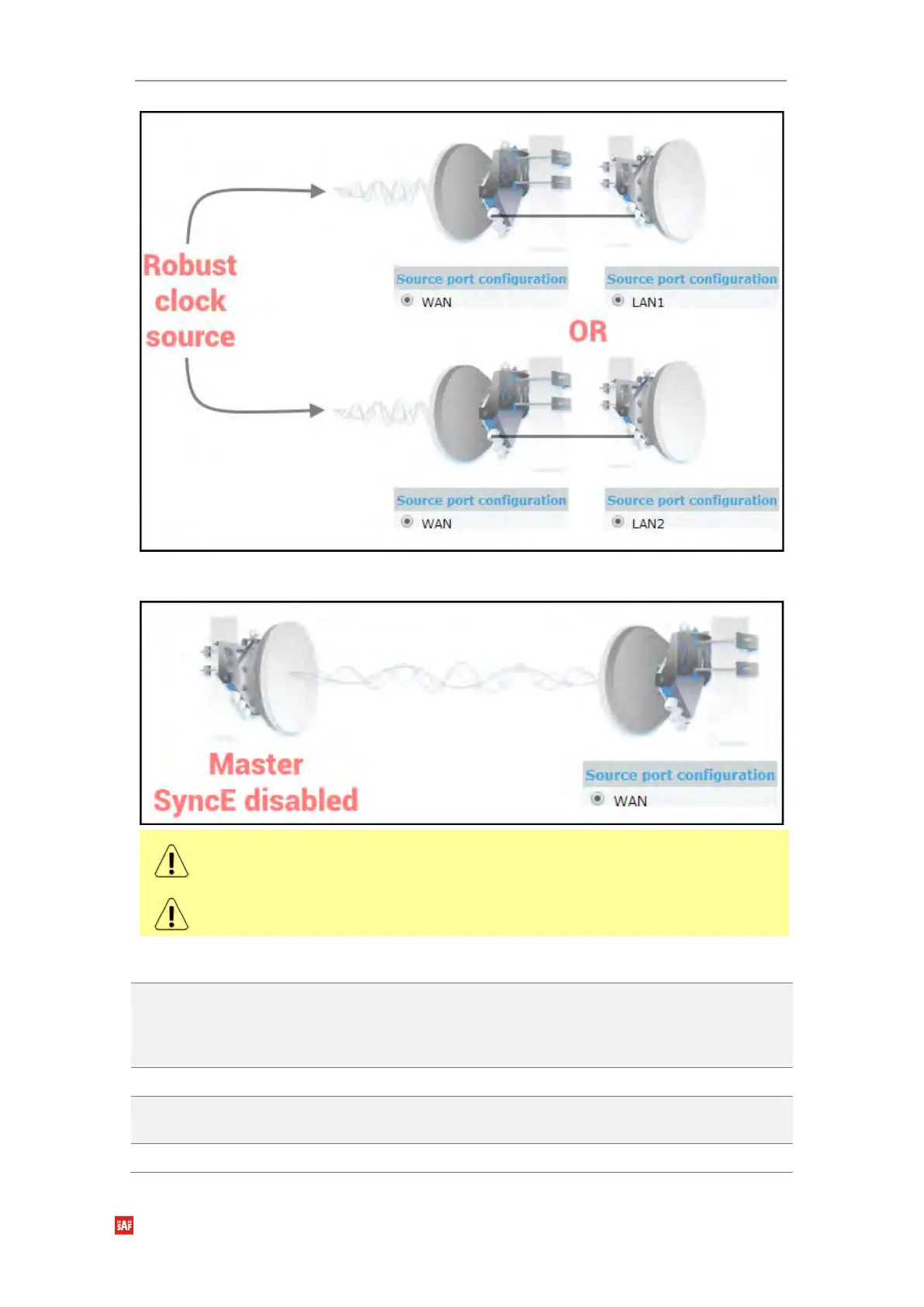 Robust clock source

Source port configuration
WAN

Source port configuration
LAN1

OR

Source port configuration
WAN

Source port configuration
LAN2

Master SyncE disabled

Source port configuration
WAN

SAF