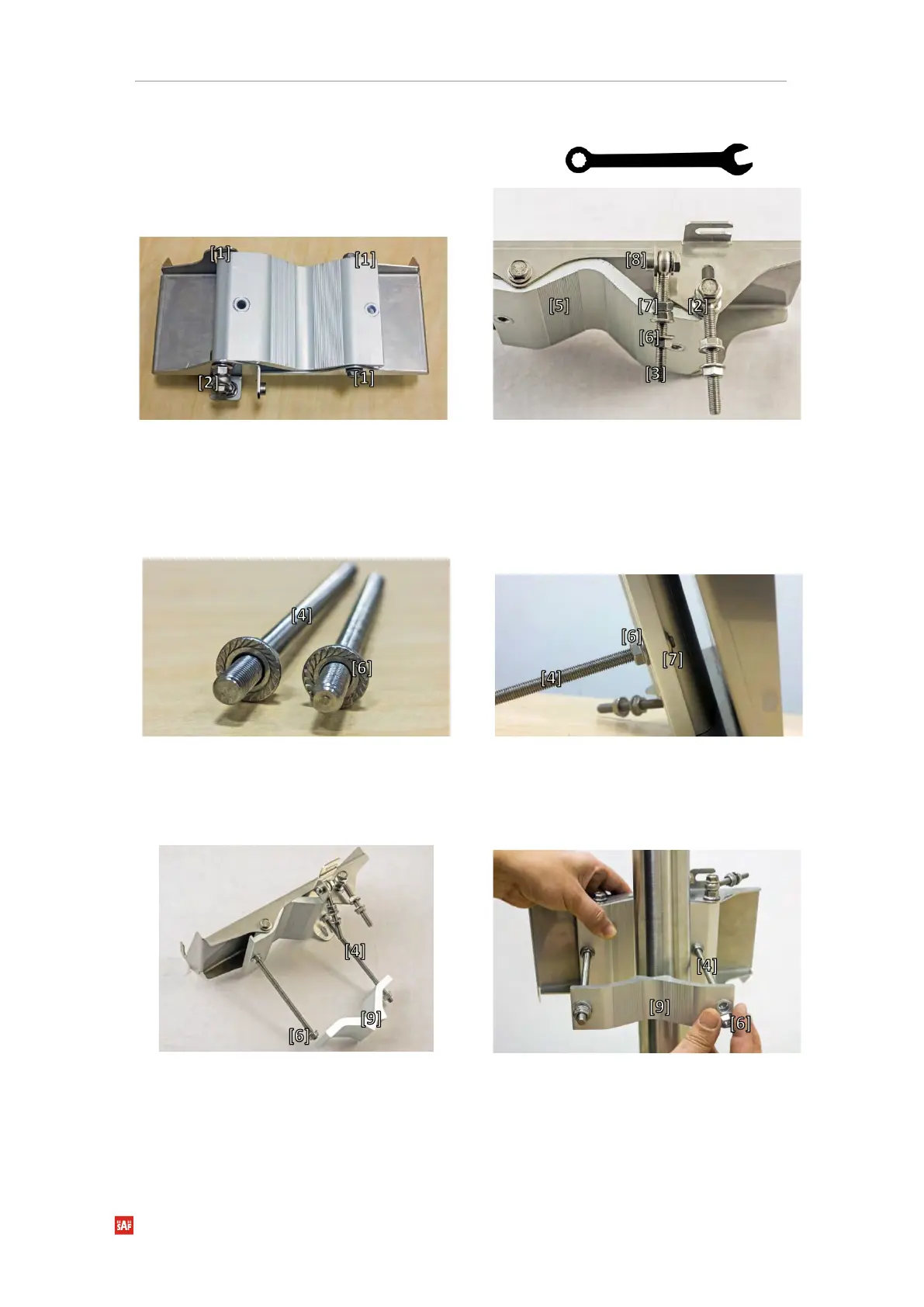 [1]
[1]
[2]
[1]

[8]
[5]
[7]
[2]
[6]
[3]

[4]
[6]

[6]
[7]
[4]

[4]
[9]
[6]

[4]
[9]
[6]

SAF